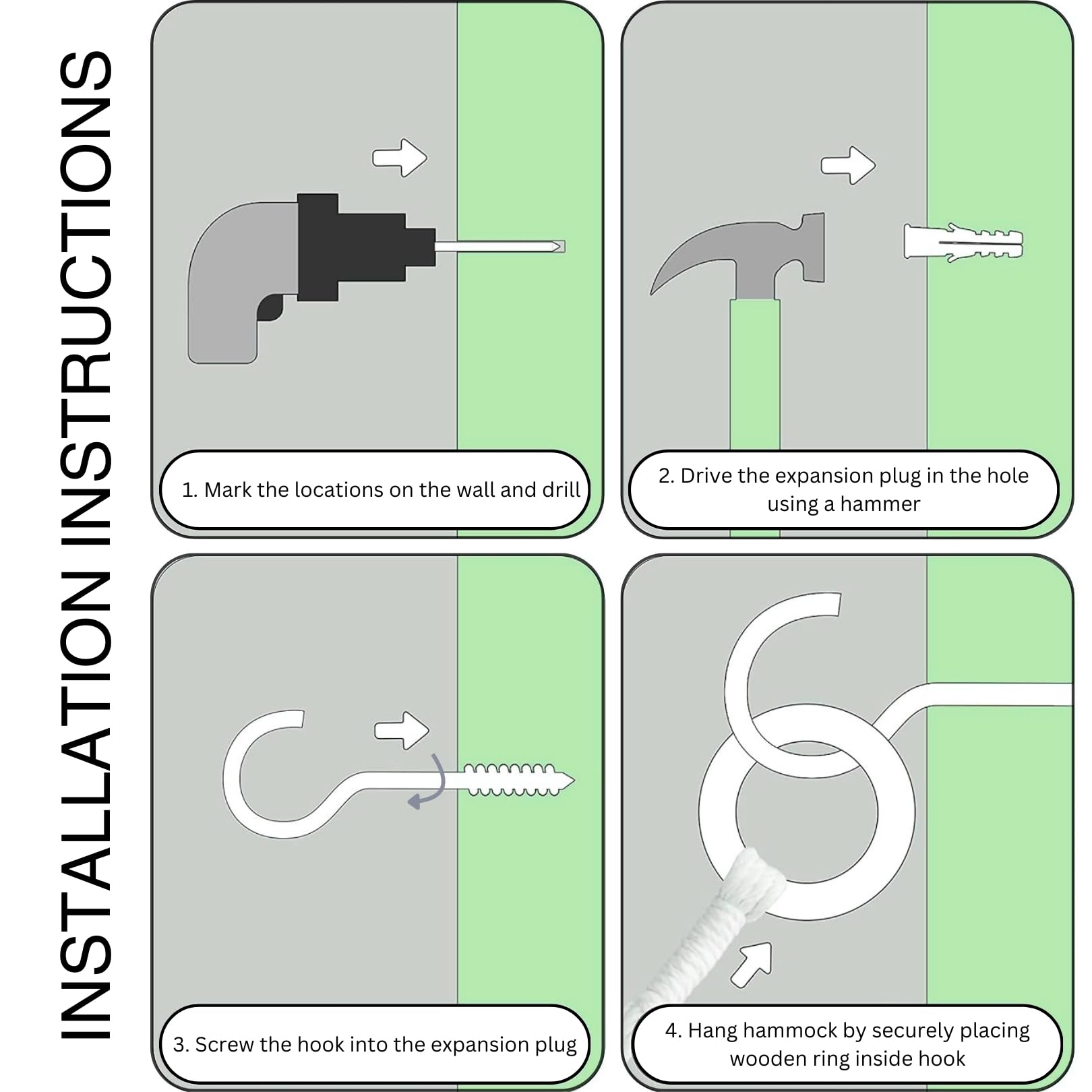 INSTALLATION INSTRUCTIONS

1. Mark the locations on the wall and drill

2. Drive the expansion plug in the hole using a hammer

3. Screw the hook into the expansion plug

4. Hang hammock by securely placing wooden ring inside hook