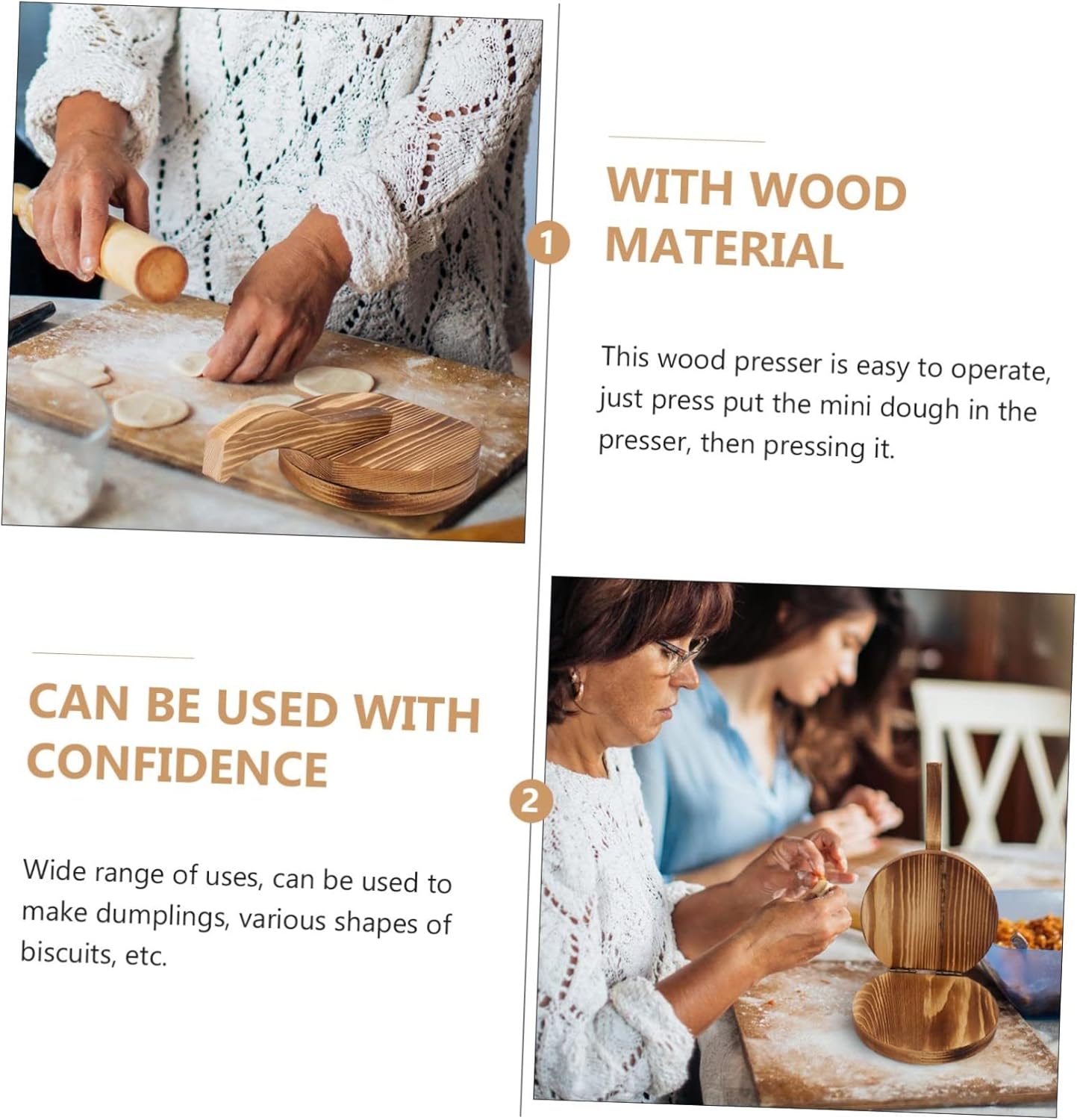 1

WITH WOOD MATERIAL

This wood presser is easy to operate, just press put the mini dough in the presser, then pressing it.

CAN BE USED WITH CONFIDENCE

2

Wide range of uses, can be used to make dumplings, various shapes of biscuits, etc.