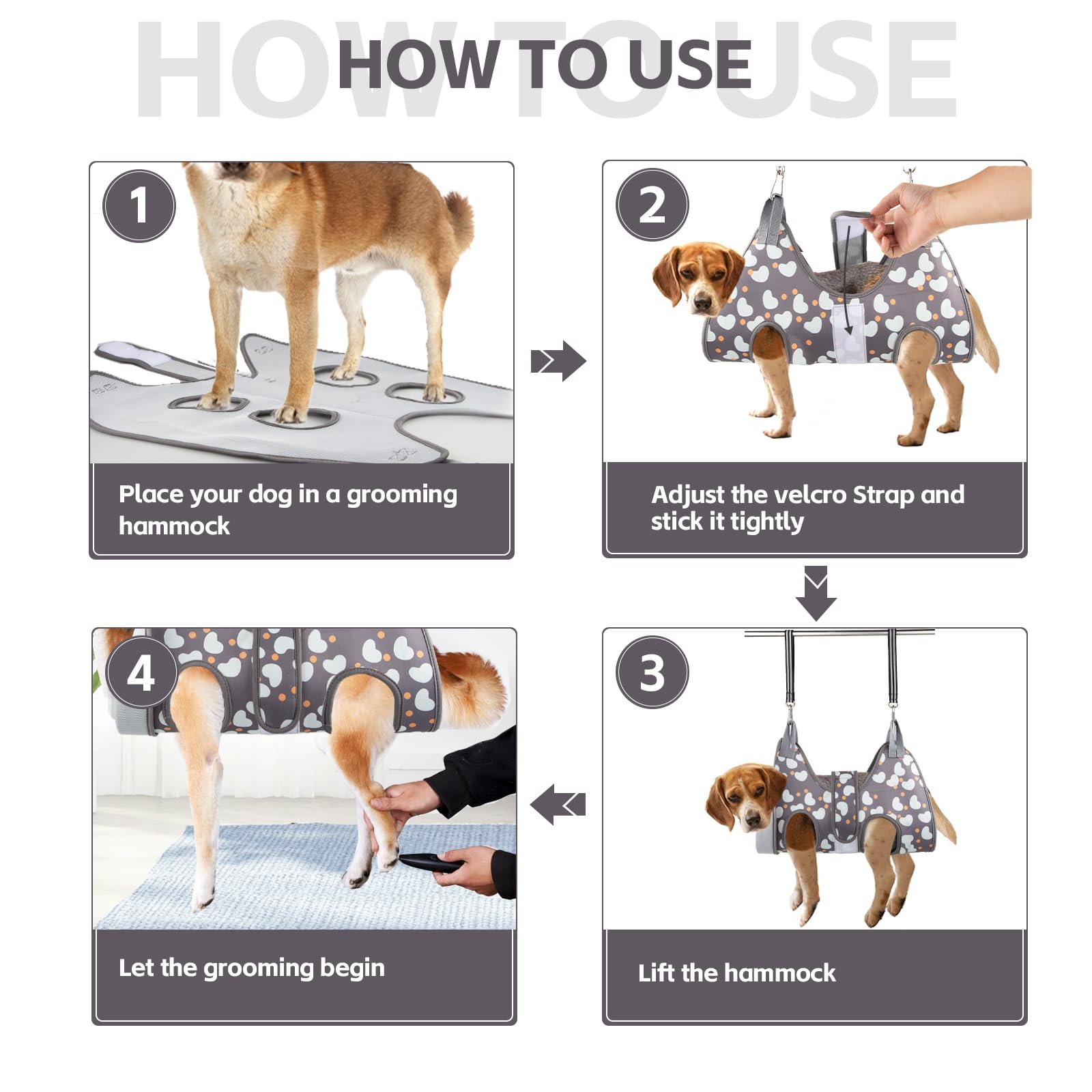 HOW TO USE

HOW TO USE

1

Place your dog in a grooming hammock

2

Adjust the velcro Strap and stick it tightly

3

Lift the hammock

4

Let the grooming begin