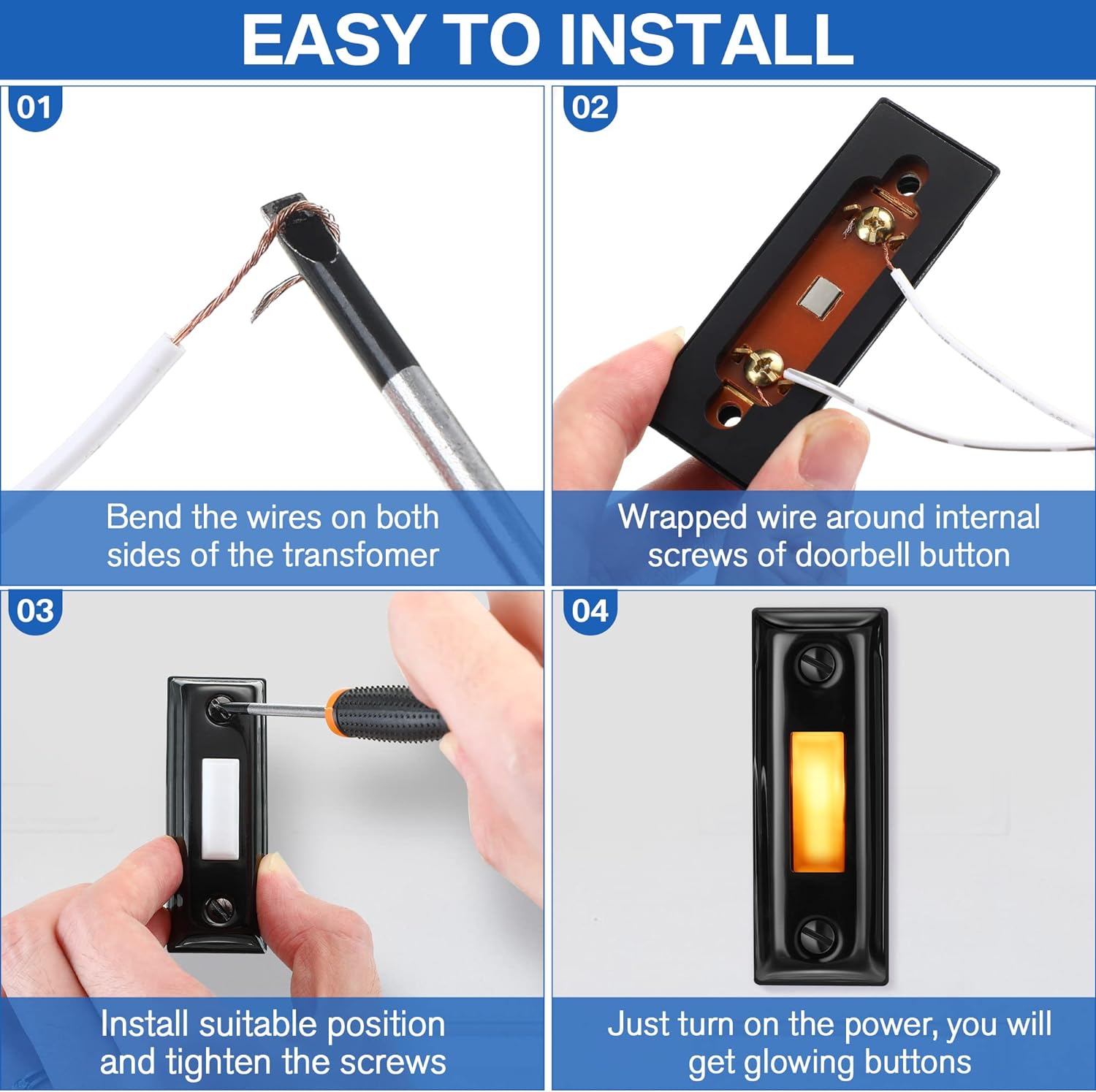 EASY TO INSTALL

01

Bend the wires on both sides of the transfomer

02

Wrapped wire around internal screws of doorbell button

03

Install suitable position and tighten the screws

04

Just turn on the power, you will get glowing buttons