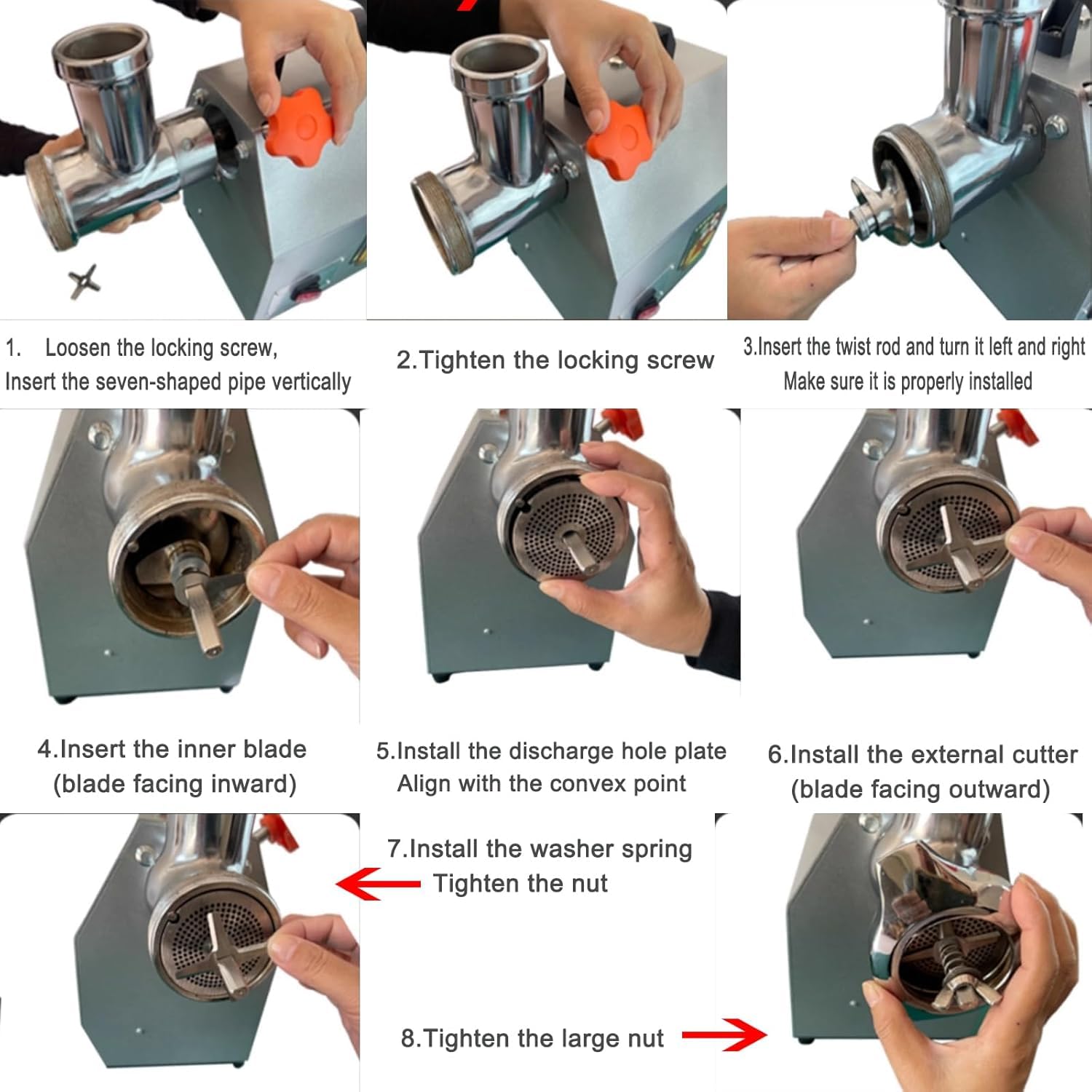 1. Loosen the locking screw,
Insert the seven-shaped pipe vertically

2.Tighten the locking screw

3.Insert the twist rod and turn it left and right
Make sure it is properly installed

4.Insert the inner blade
(blade facing inward)

5.Install the discharge hole plate
Align with the convex point

6.Install the external cutter
(blade facing outward)

7.Install the washer spring
Tighten the nut

8.Tighten the large nut