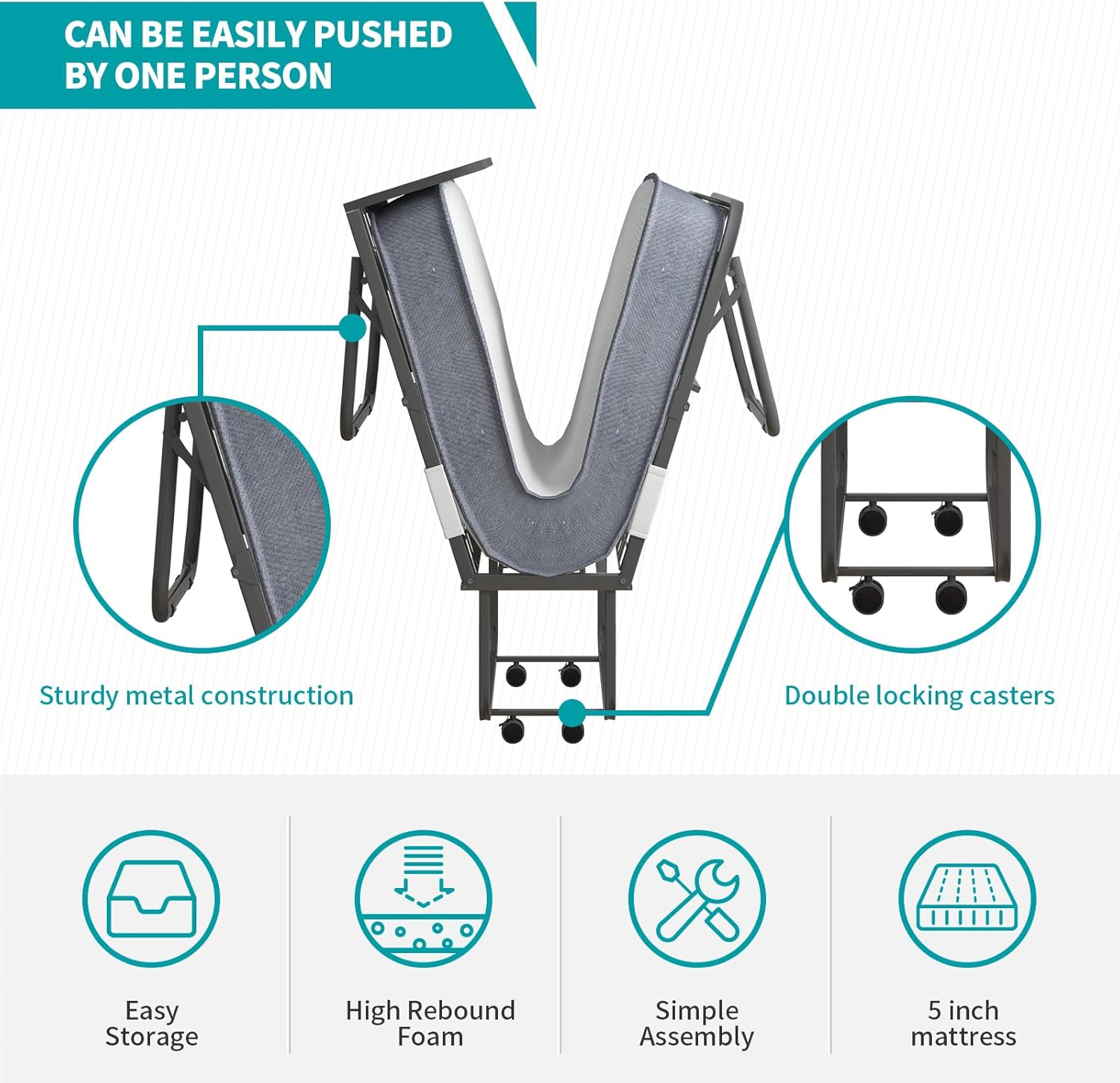 CAN BE EASILY PUSHED BY ONE PERSON

Sturdy metal construction

Double locking casters

Easy Storage

High Rebound Foam

Simple Assembly

5 inch mattress