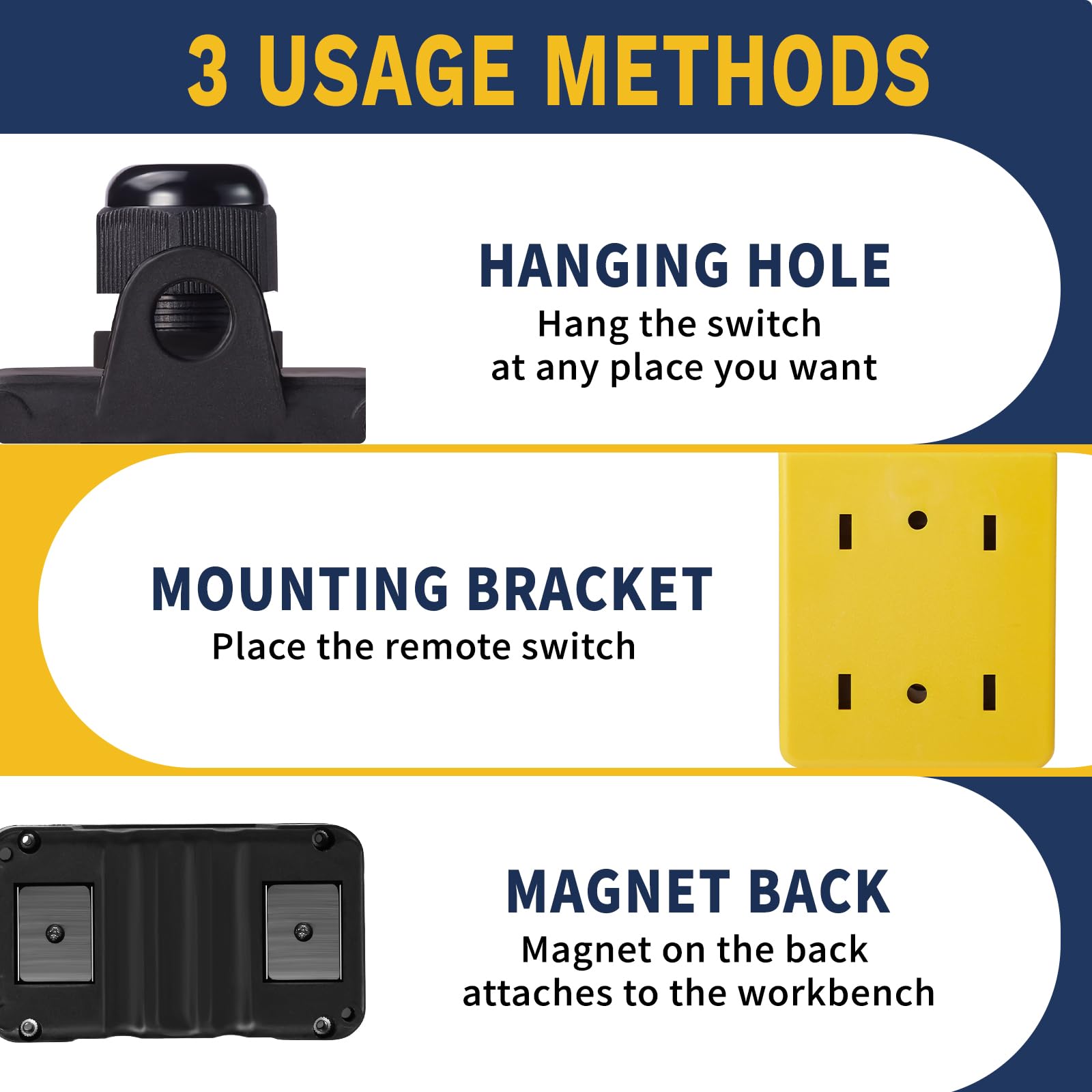 3 USAGE METHODS

HANGING HOLE
Hang the switch at any place you want

MOUNTING BRACKET
Place the remote switch

MAGNET BACK
Magnet on the back attaches to the workbench