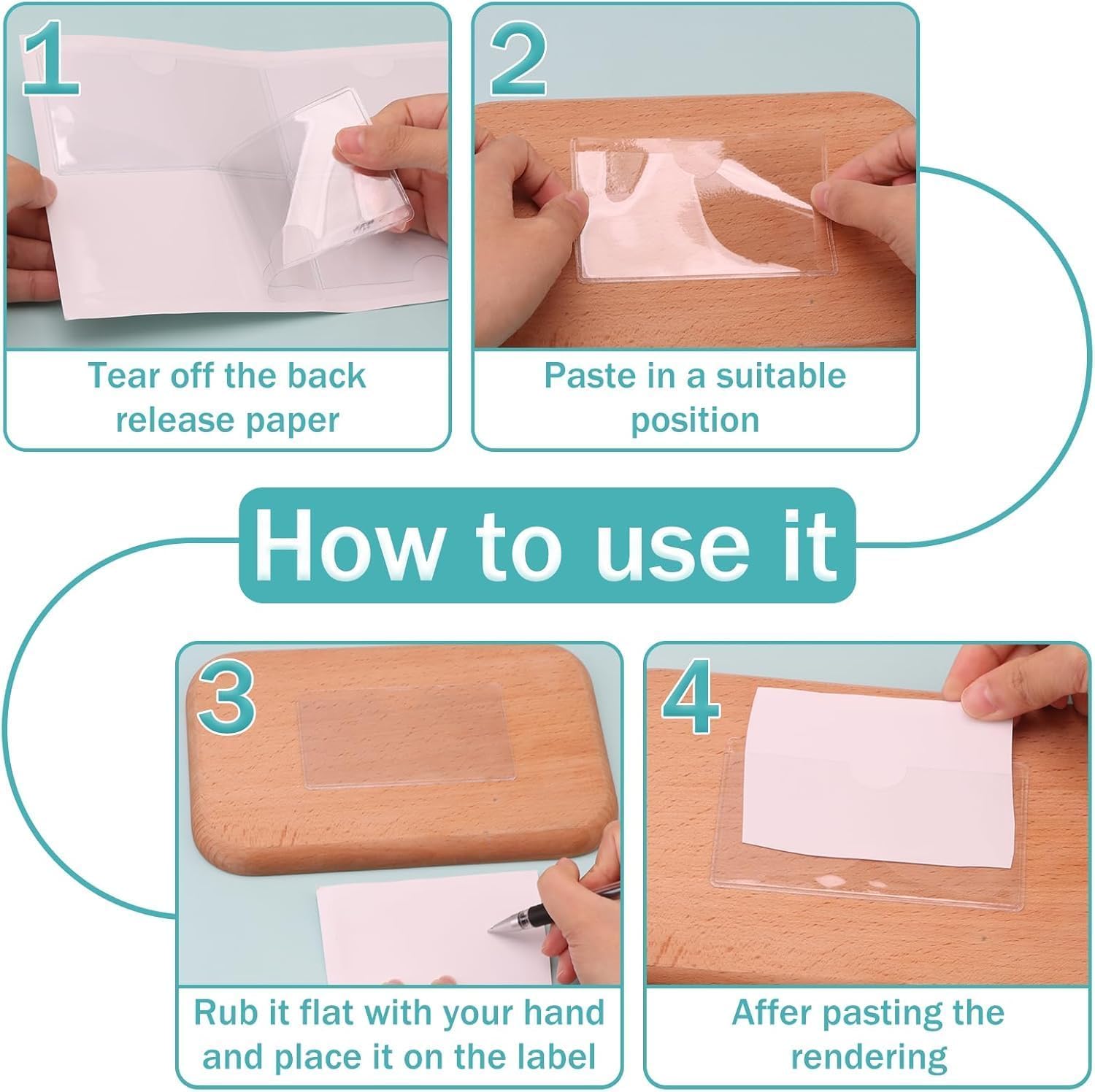 1

Tear off the back release paper

2

Paste in a suitable position

How to use it

3

Rub it flat with your hand and place it on the label

4

Affer pasting the rendering