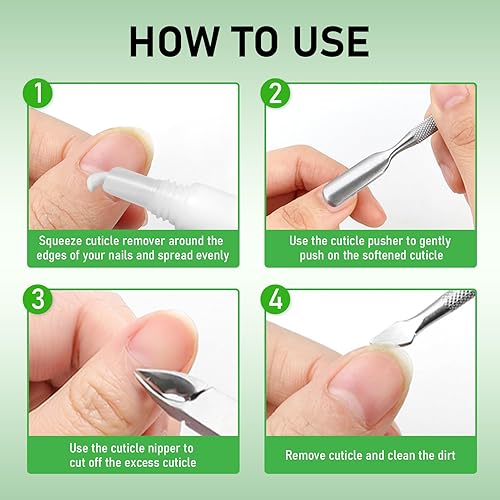 HOW TO USE

1

Squeeze cuticle remover around the edges of your nails and spread evenly

2

Use the cuticle pusher to gently push on the softened cuticle

3

Use the cuticle nipper to cut off the excess cuticle

4

Remove cuticle and clean the dirt