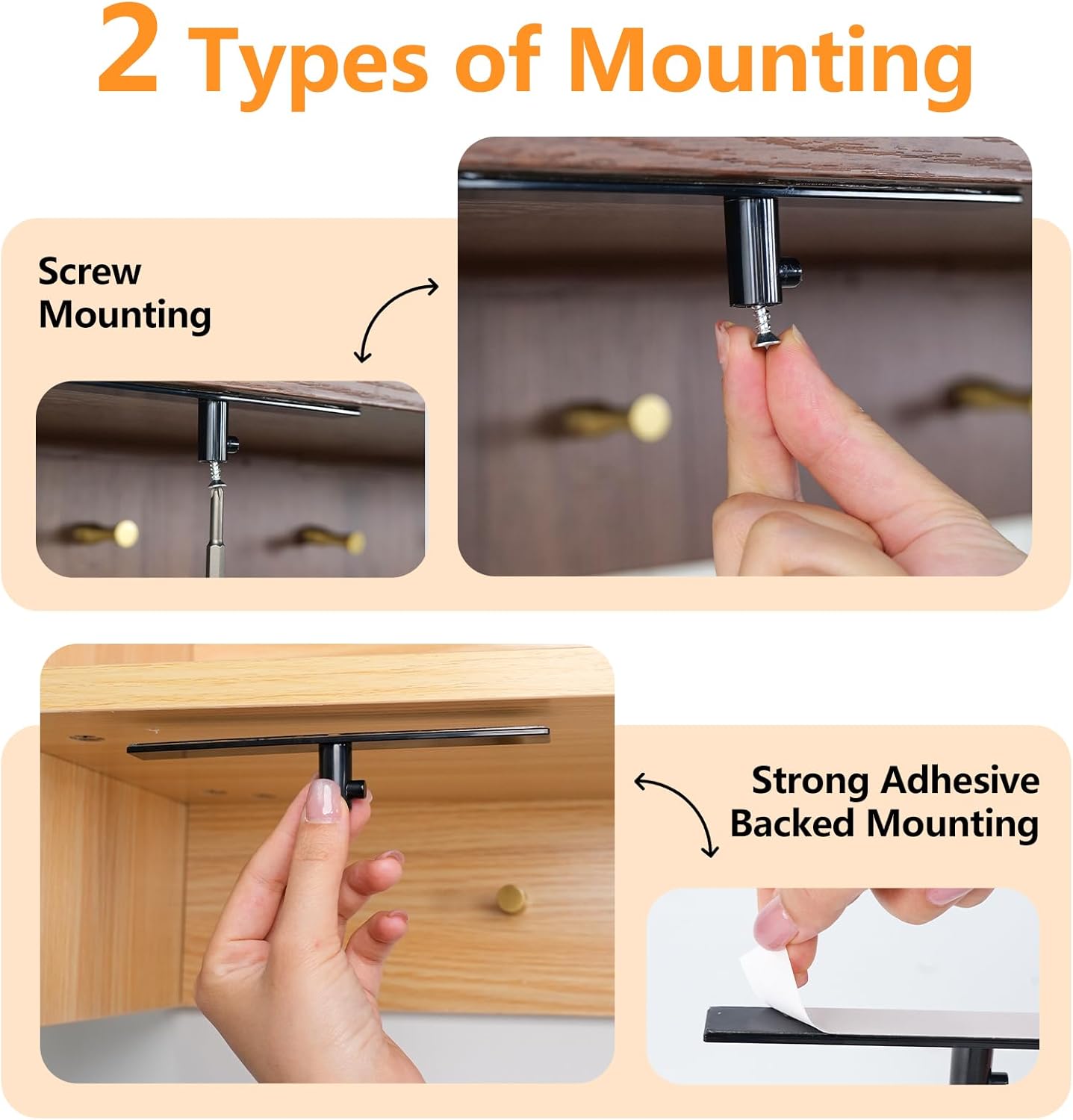 2 Types of Mounting

Screw Mounting

Strong Adhesive Backed Mounting