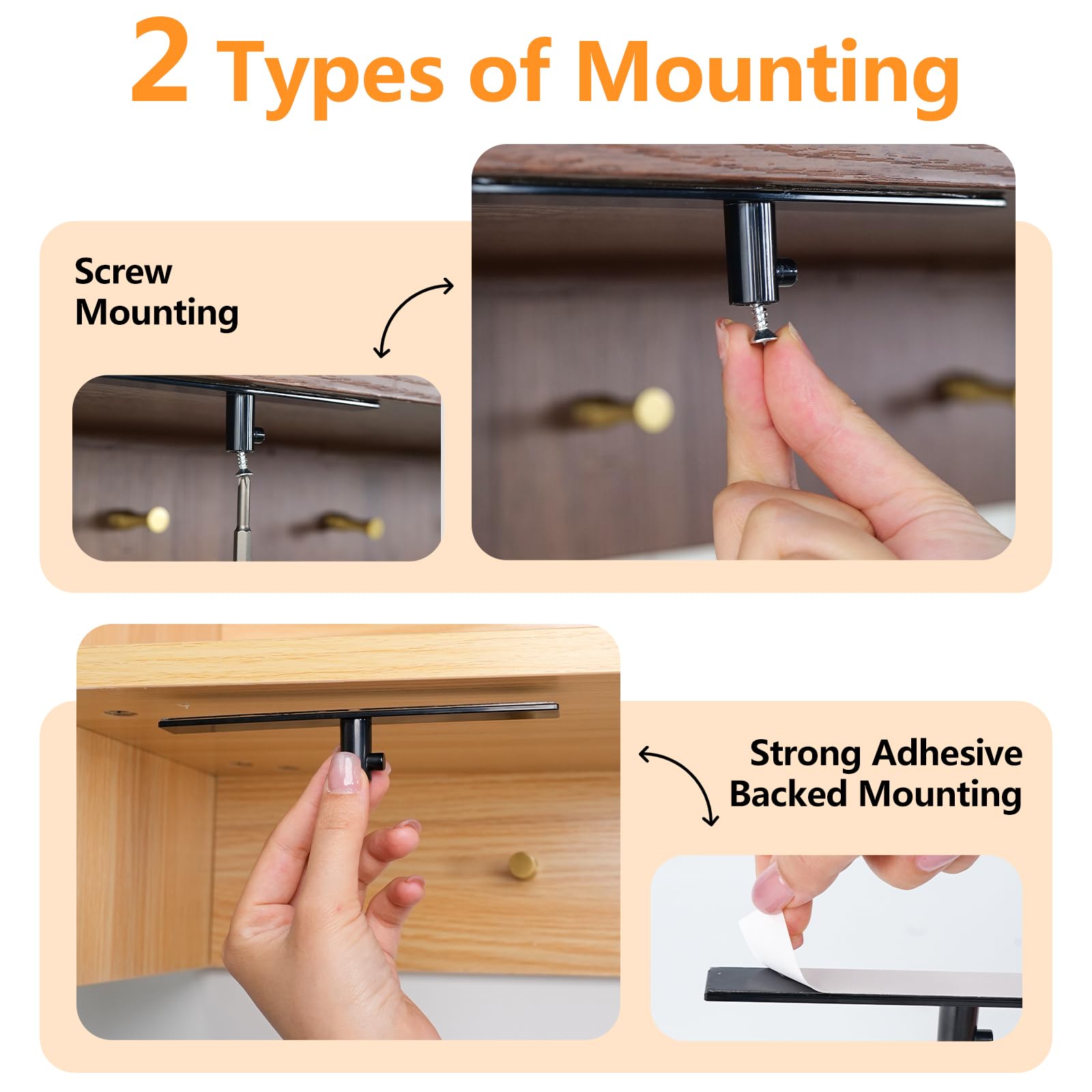 2 Types of Mounting

Screw Mounting

Strong Adhesive Backed Mounting