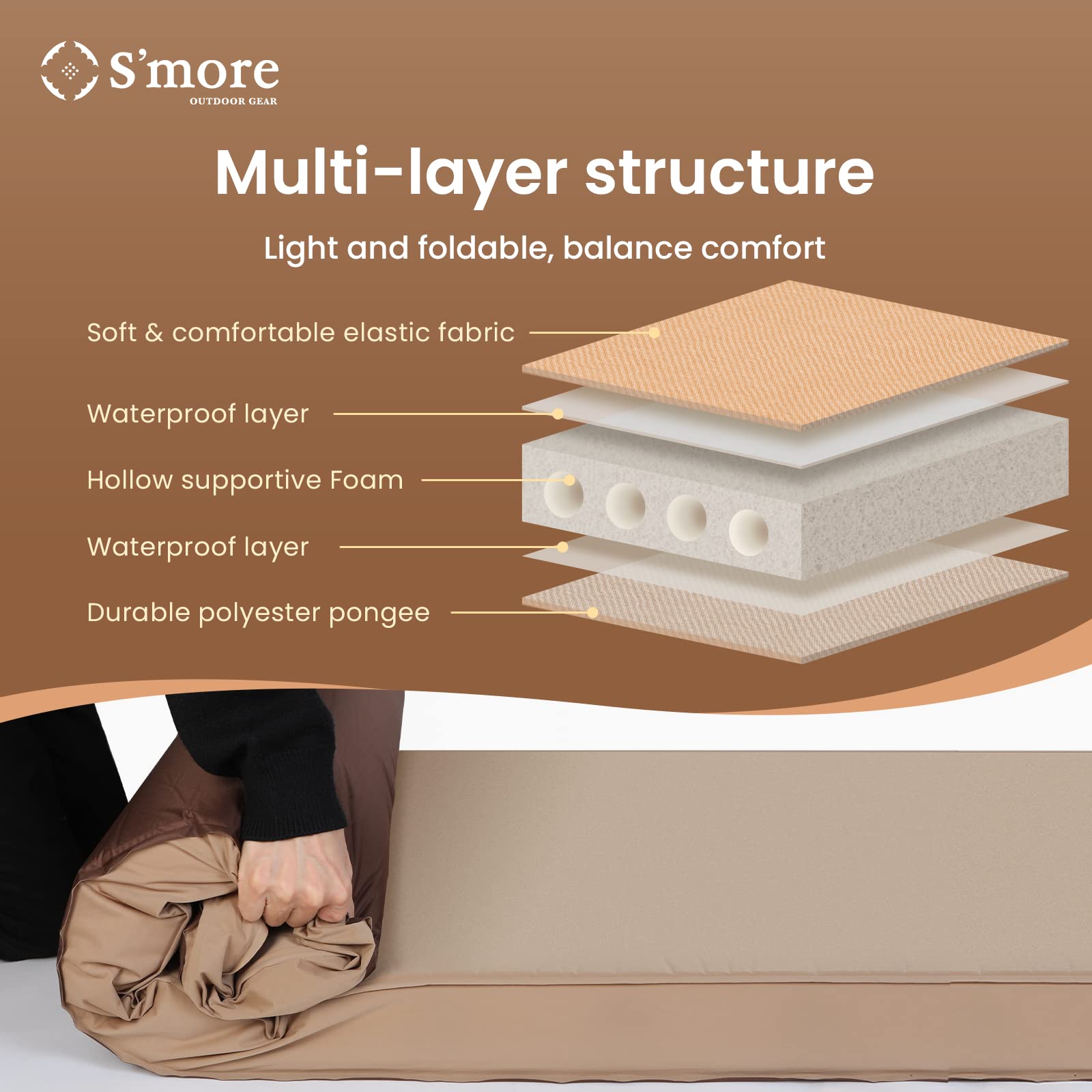 S'more
OUTDOOR GEAR

Multi-layer structure

Light and foldable, balance comfort

Soft & comfortable elastic fabric

Waterproof layer

Hollow supportive Foam

Waterproof layer

Durable polyester pongee