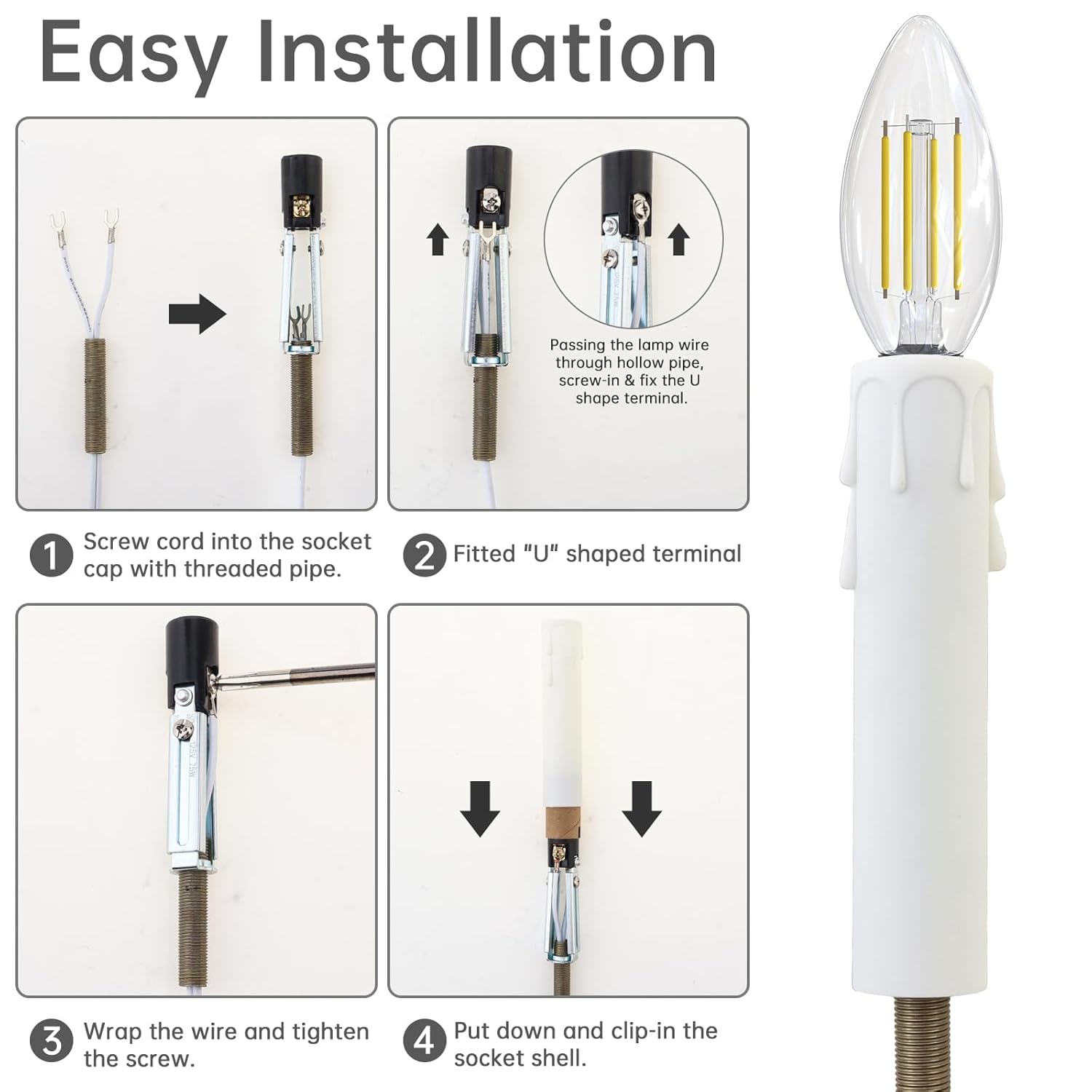 Easy Installation

Passing the lamp wire through hollow pipe, screw-in & fix the U shape terminal.

1 Screw cord into the socket cap with threaded pipe.

2 Fitted "U" shaped terminal

3 Wrap the wire and tighten the screw.

4 Put down and clip-in the socket shell.