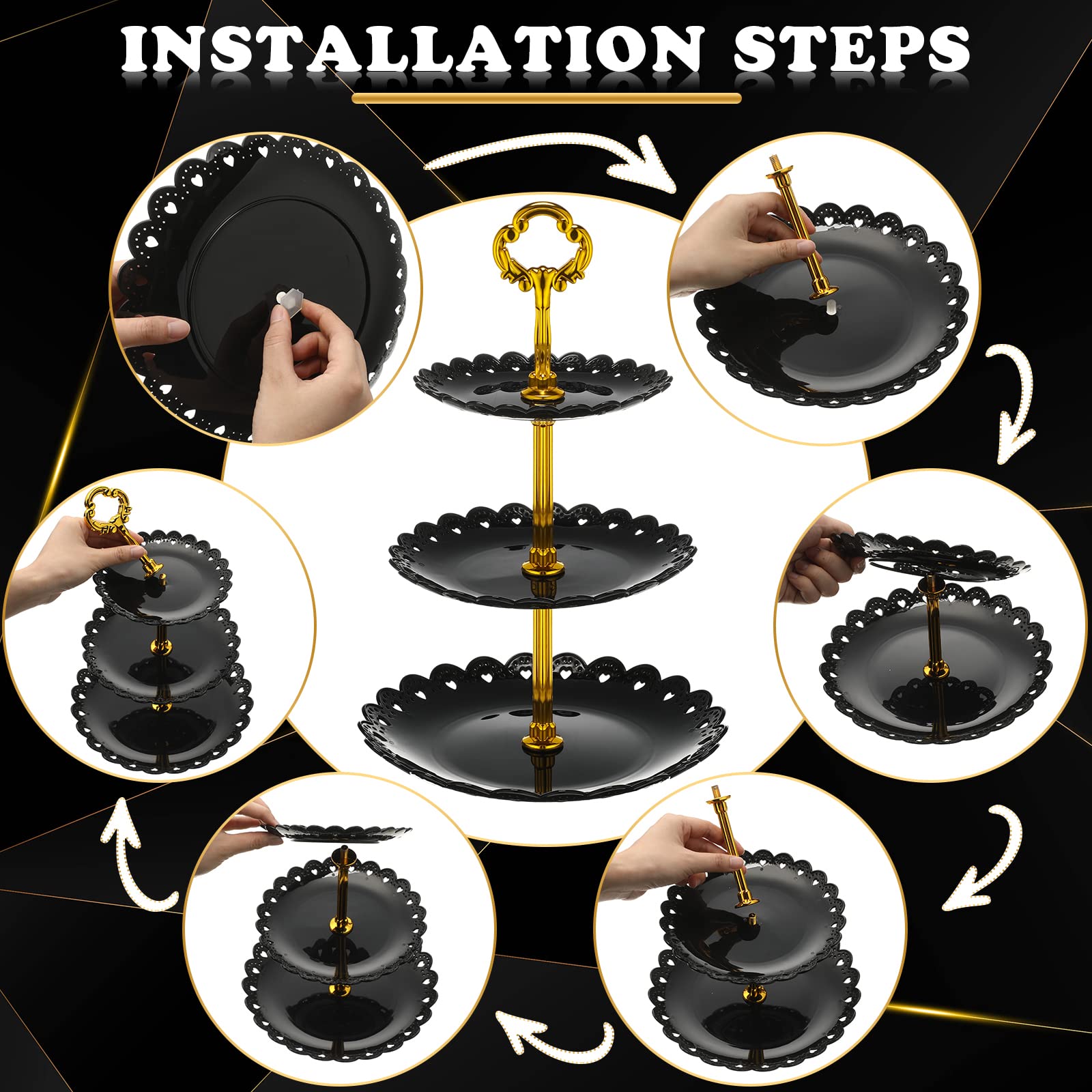 INSTALLATION STEPS