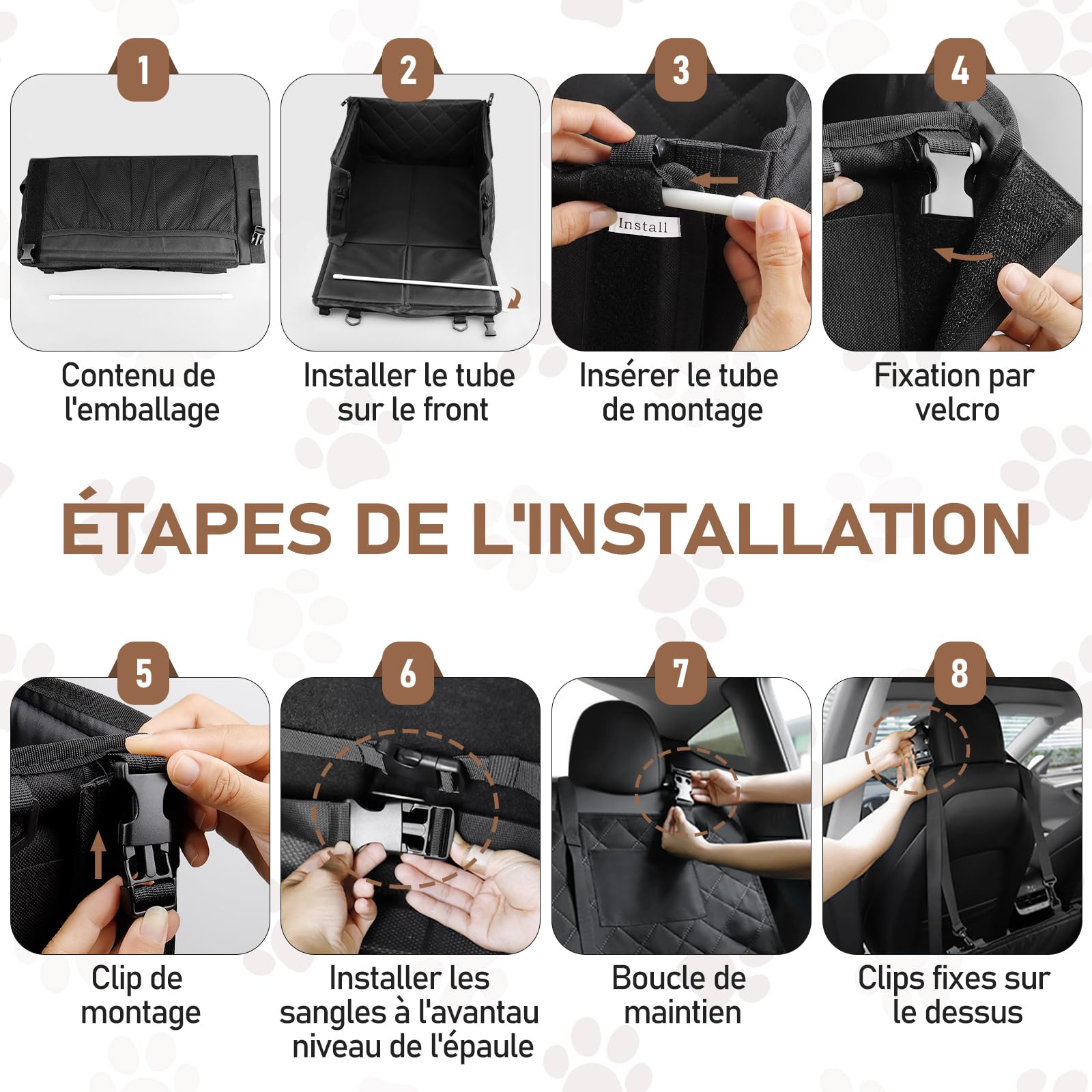 1

Contenu de l'emballage

2

Installer le tube sur le front

3

Install

Insérer le tube de montage

4

Fixation par velcro

ÉTAPES DE L'INSTALLATION

5

Clip de montage

6

Installer les sangles à l'avantau niveau de l'épaule

7

Boucle de maintien

8

Clips fixes sur le dessus