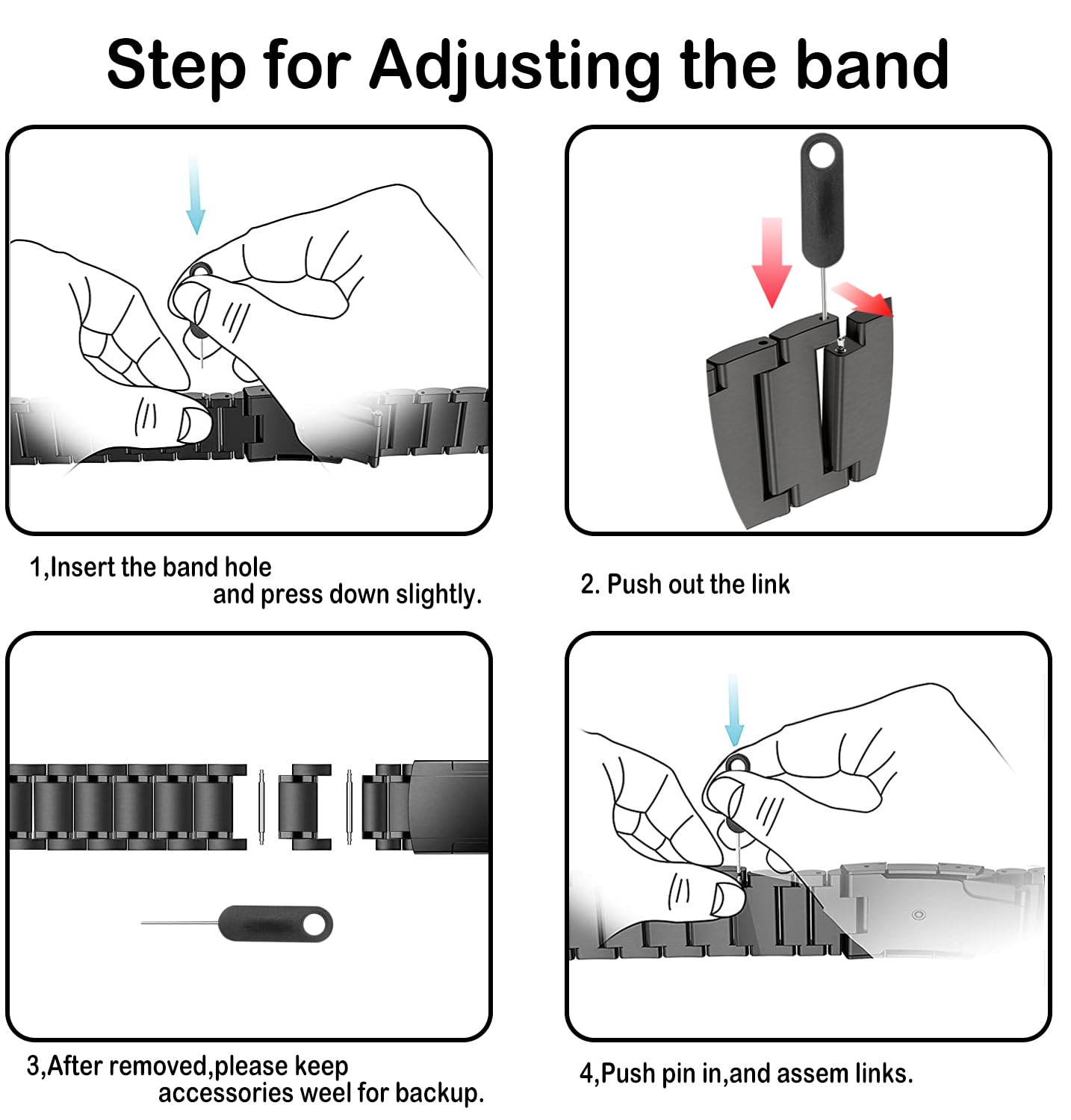 Step for Adjusting the band

1,Insert the band hole and press down slightly.

2. Push out the link

3,After removed,please keep accessories weel for backup.

4,Push pin in,and assem links.