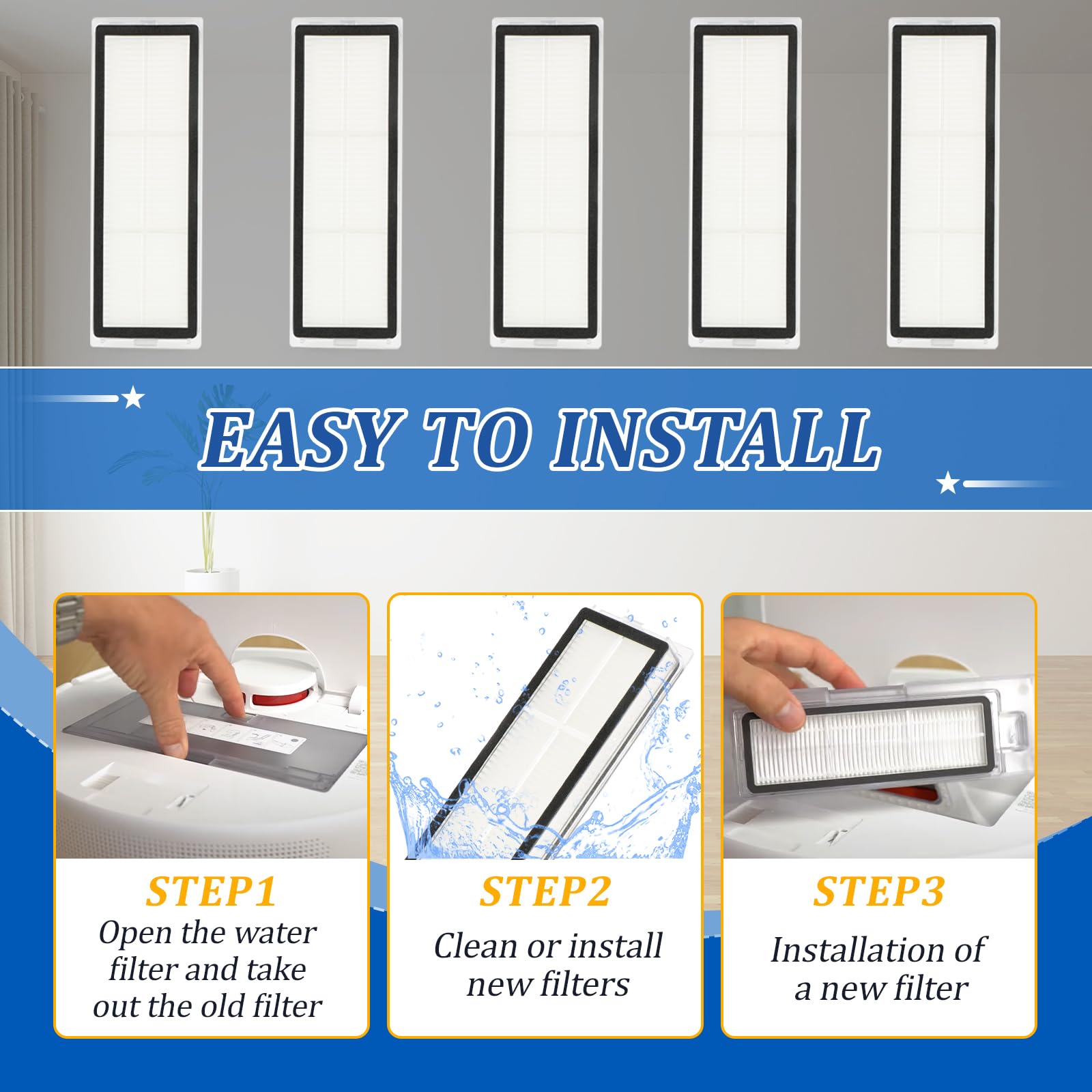 EASY TO INSTALL

STEP1
Open the water filter and take out the old filter

STEP2
Clean or install new filters

STEP3
Installation of a new filter