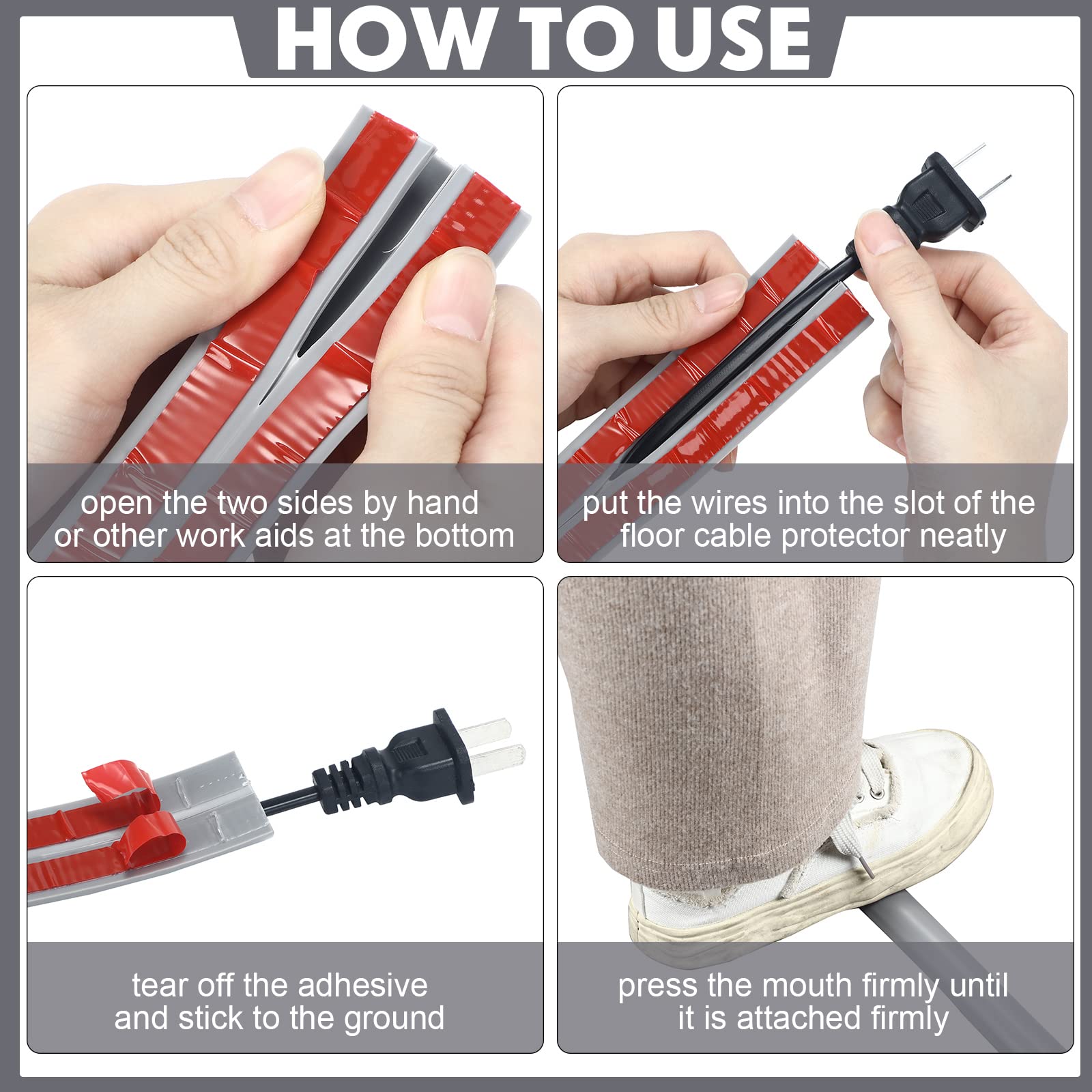 HOW TO USE

open the two sides by hand or other work aids at the bottom

put the wires into the slot of the floor cable protector neatly

tear off the adhesive and stick to the ground

press the mouth firmly until it is attached firmly