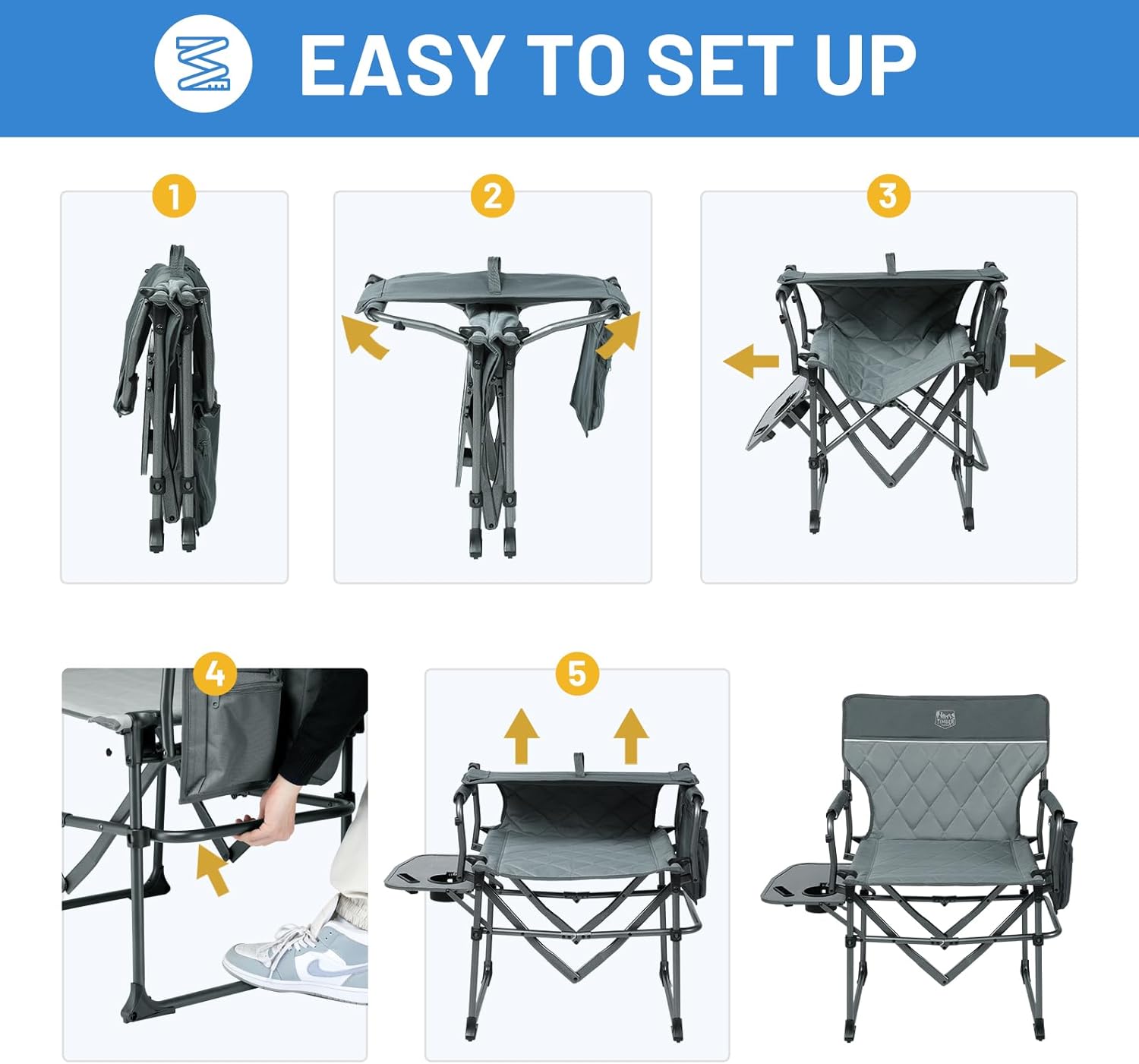 EASY TO SET UP

1

2

3

4

5

TIMBER