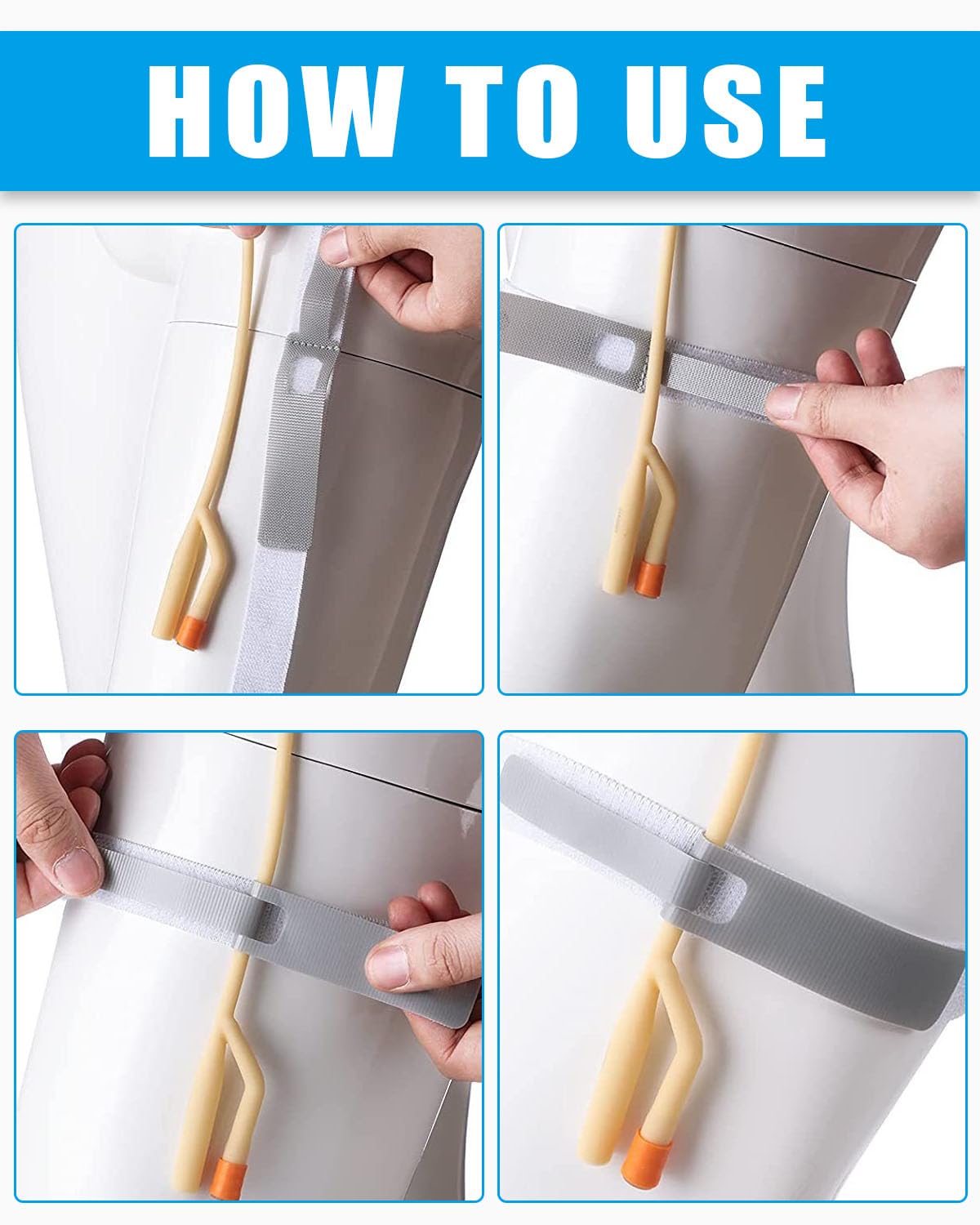 HOW TO USE