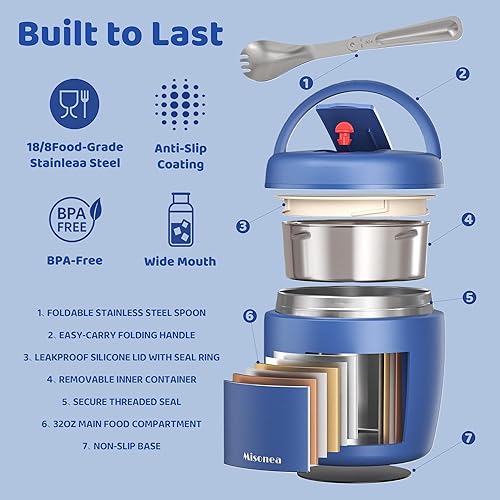 Built to Last

18/8Food-Grade Stainleaa Steel

Anti-Slip Coating

BPA FREE

BPA-Free

Wide Mouth

1. FOLDABLE STAINLESS STEEL SPOON
2. EASY-CARRY FOLDING HANDLE
3. LEAKPROOF SILICONE LID WITH SEAL RING
4. REMOVABLE INNER CONTAINER
5. SECURE THREADED SEAL
6. 32OZ MAIN FOOD COMPARTMENT
7. NON-SLIP BASE

1
2
3
4
5
6
7

Misonea