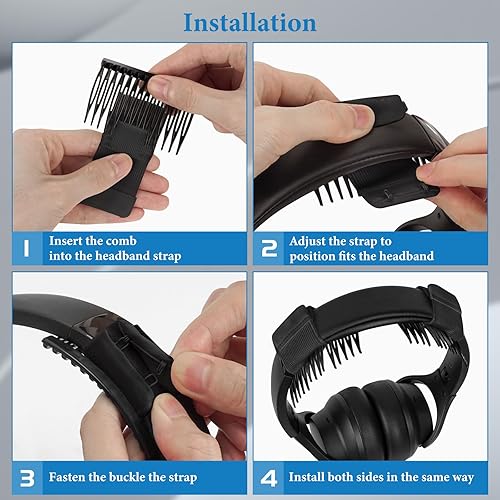 Installation

1 Insert the comb into the headband strap

2 Adjust the strap to position fits the headband

3 Fasten the buckle the strap

4 Install both sides in the same way