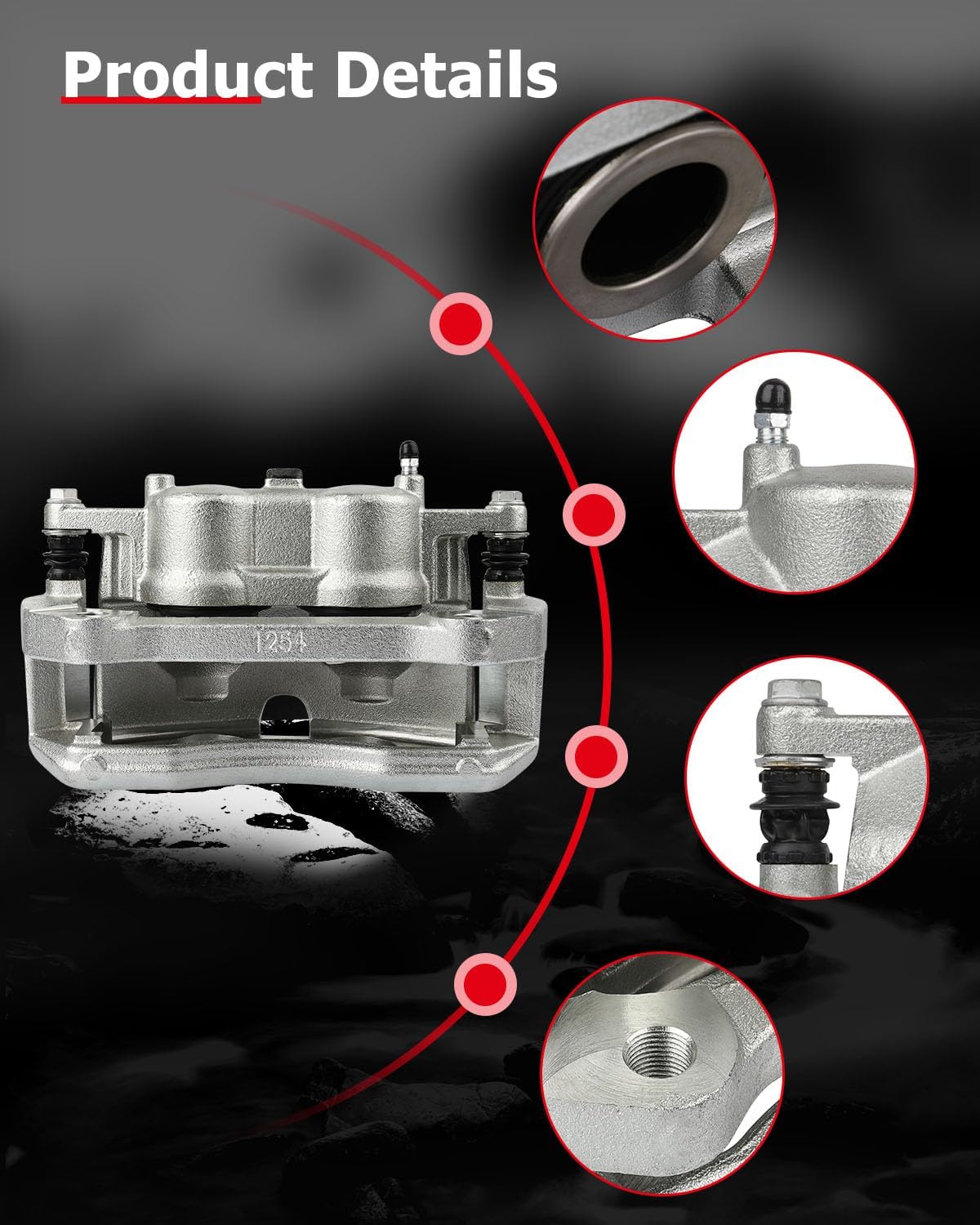 Product Details

1254