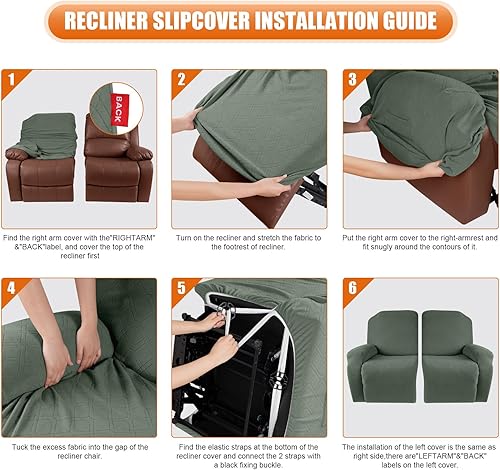 RECLINER SLIPCOVER INSTALLATION GUIDE

1

BACK

Find the right arm cover with the"RIGHTARM" &"BACK"label, and cover the top of the recliner first

2

Turn on the recliner and stretch the fabric to the footrest of recliner.

3

Put the right arm cover to the right-armrest and fit snugly around the contours of it.

4

Tuck the excess fabric into the gap of the recliner chair.

5

Find the elastic straps at the bottom of the recliner cover and connect the 2 straps with a black fixing buckle.

6

The installation of the left cover is the same as right side,there are"LEFTARM"&"BACK" labels on the left cover.