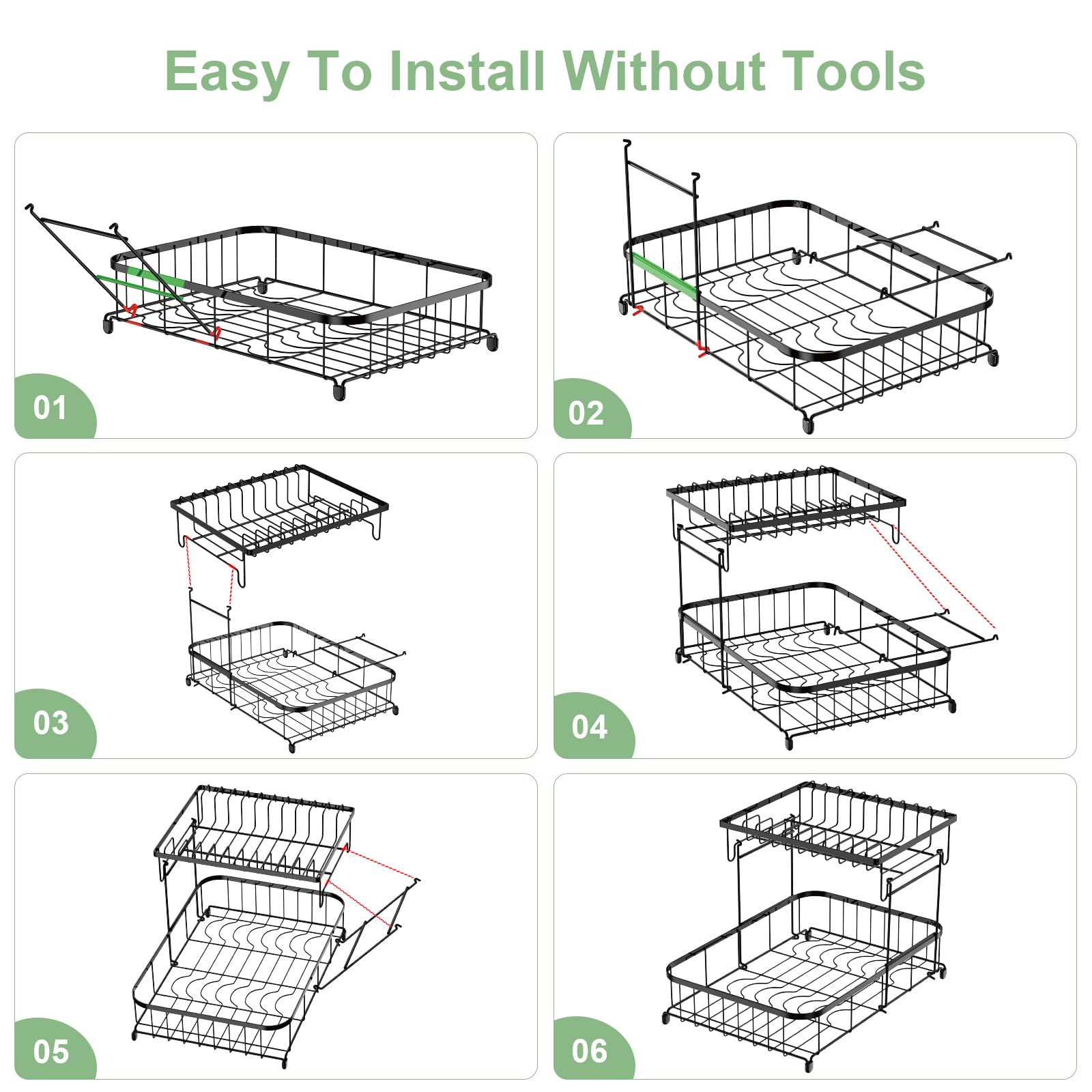 Easy To Install Without Tools

01

02

03

04

05

06