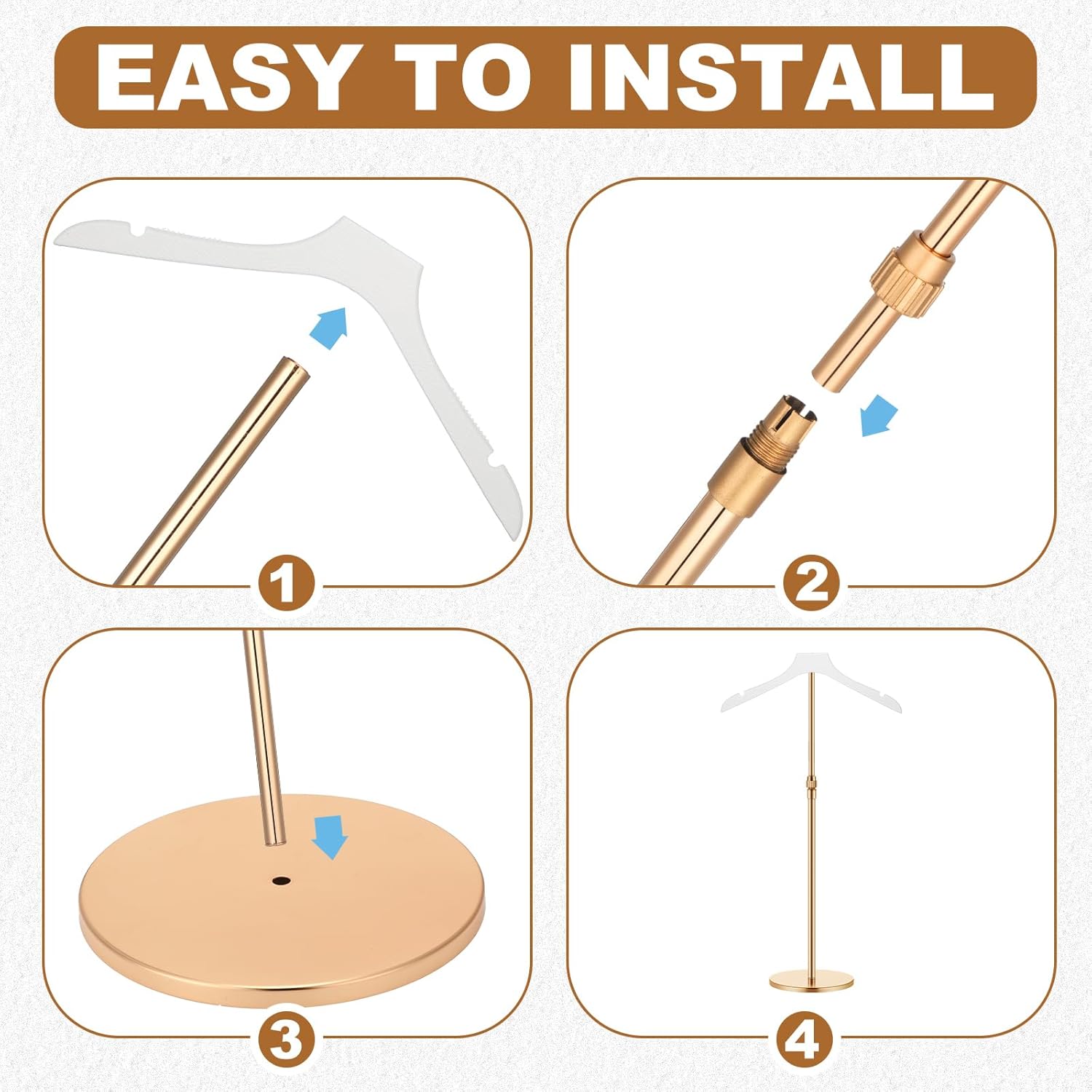 EASY TO INSTALL

1

2

3

4