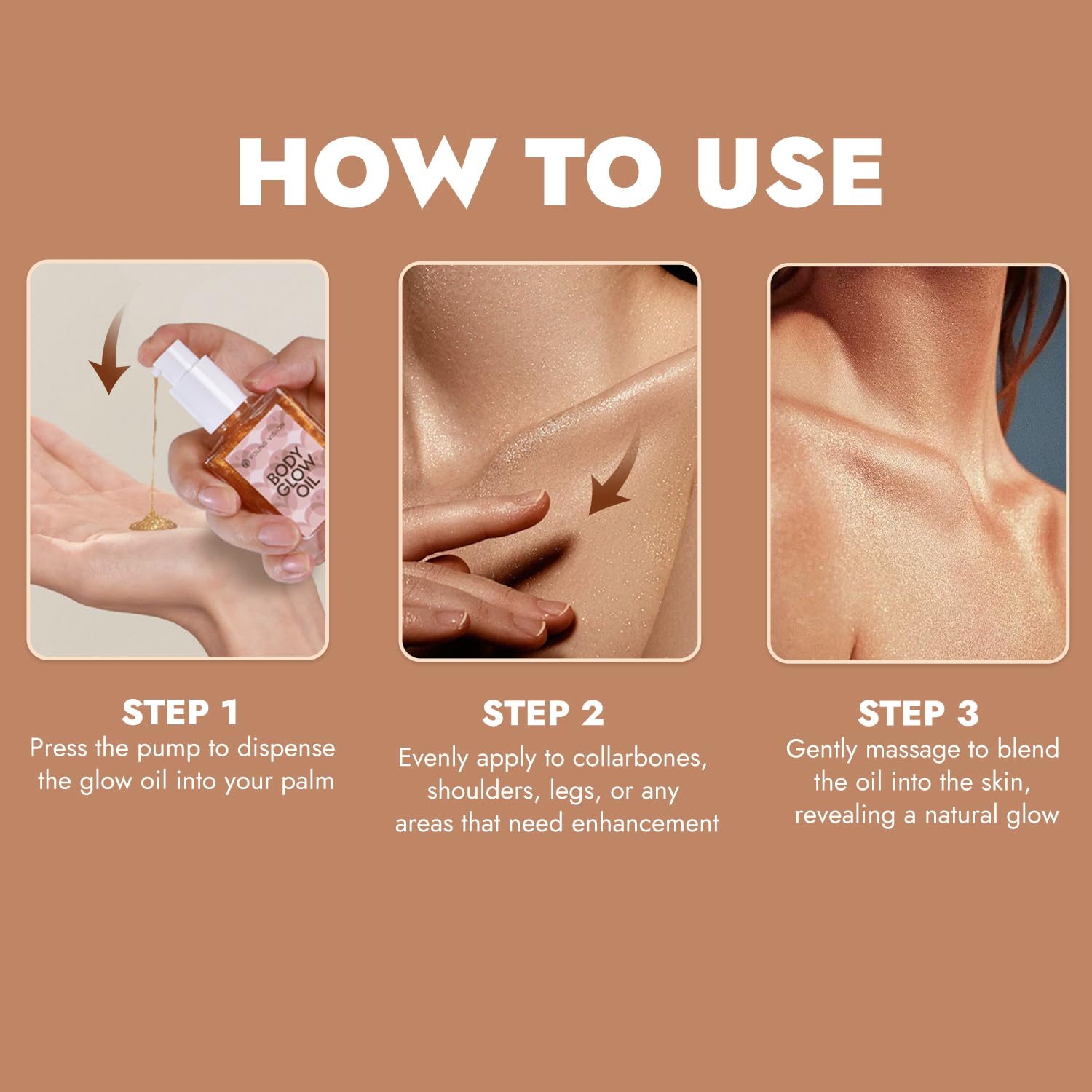 HOW TO USE

YOUNG VISION
BODY GLOW OIL

STEP 1
Press the pump to dispense the glow oil into your palm

STEP 2
Evenly apply to collarbones, shoulders, legs, or any areas that need enhancement

STEP 3
Gently massage to blend the oil into the skin, revealing a natural glow