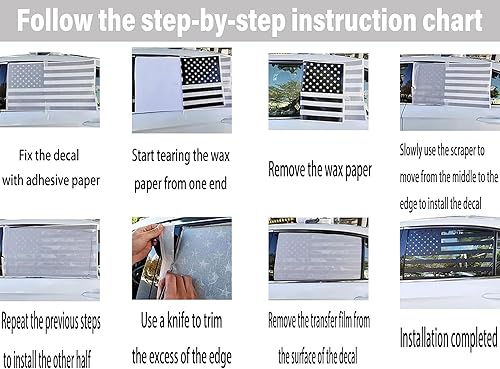 Follow the step-by-step instruction chart

Fix the decal with adhesive paper

Start tearing the wax paper from one end

Remove the wax paper

Slowly use the scraper to move from the middle to the edge to install the decal

Repeat the previous steps to install the other half

Use a knife to trim the excess of the edge

Remove the transfer film from the surface of the decal

Installation completed