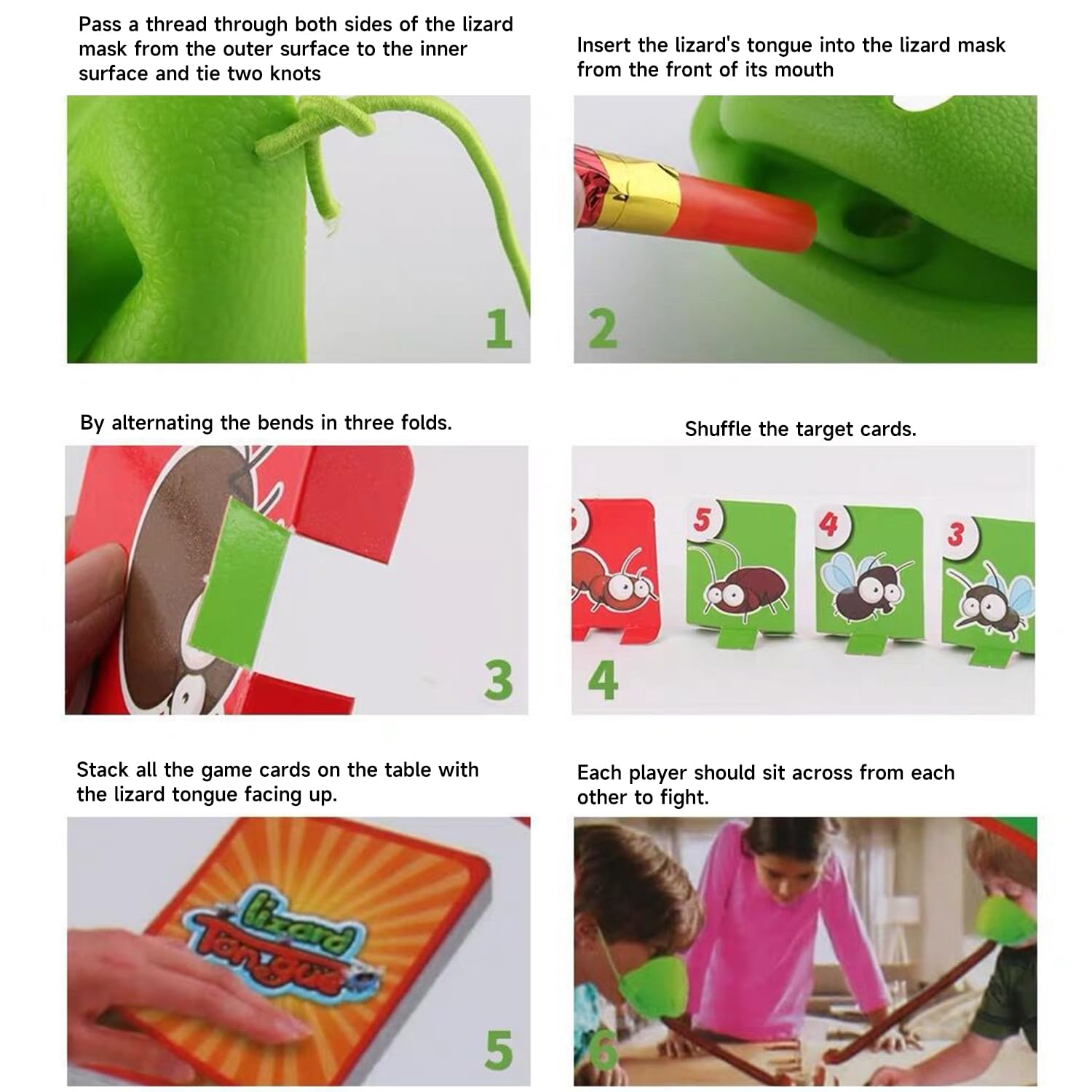 Pass a thread through both sides of the lizard mask from the outer surface to the inner surface and tie two knots

1

Insert the lizard's tongue into the lizard mask from the front of its mouth

2

By alternating the bends in three folds.

3

Shuffle the target cards.

5

4

3

4

Stack all the game cards on the table with the lizard tongue facing up.

lizard Tongue

5

Each player should sit across from each other to fight.

6