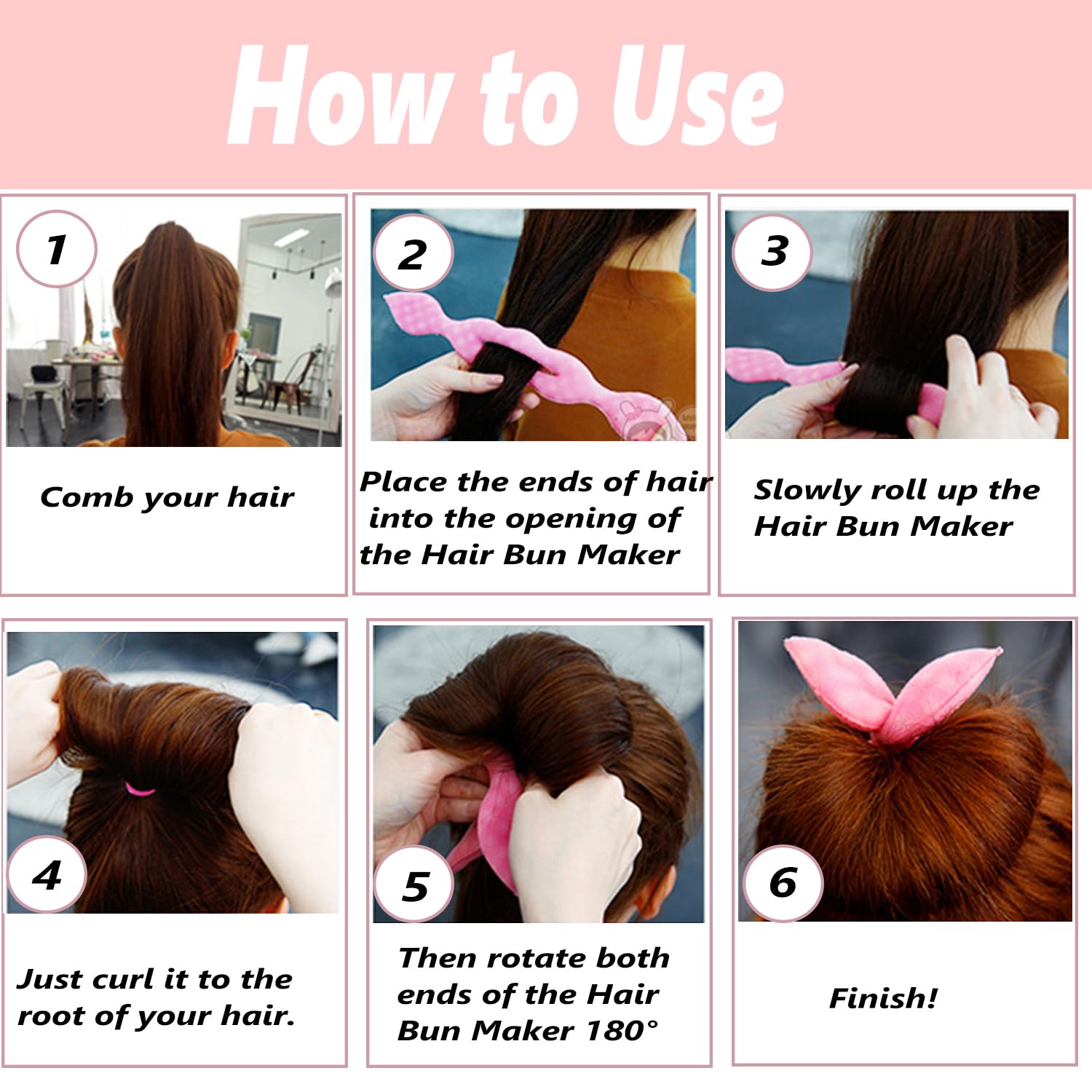 How to Use

1

Comb your hair

2

Place the ends of hair into the opening of the Hair Bun Maker

3

Slowly roll up the Hair Bun Maker

4

Just curl it to the root of your hair.

5

Then rotate both ends of the Hair Bun Maker 180°

6

Finish!