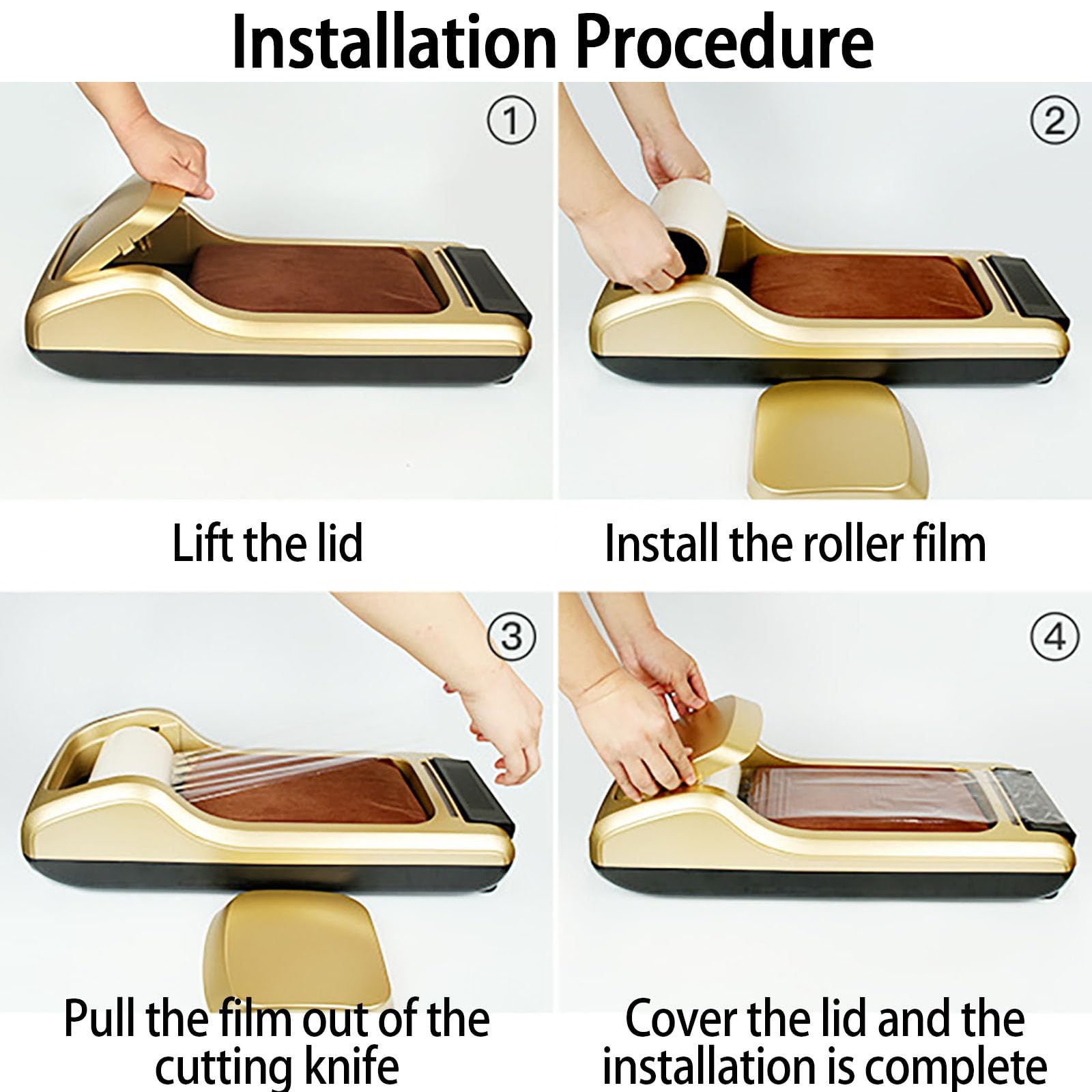 Installation Procedure

①

Lift the lid

②

Install the roller film

③

Pull the film out of the cutting knife

④

Cover the lid and the installation is complete