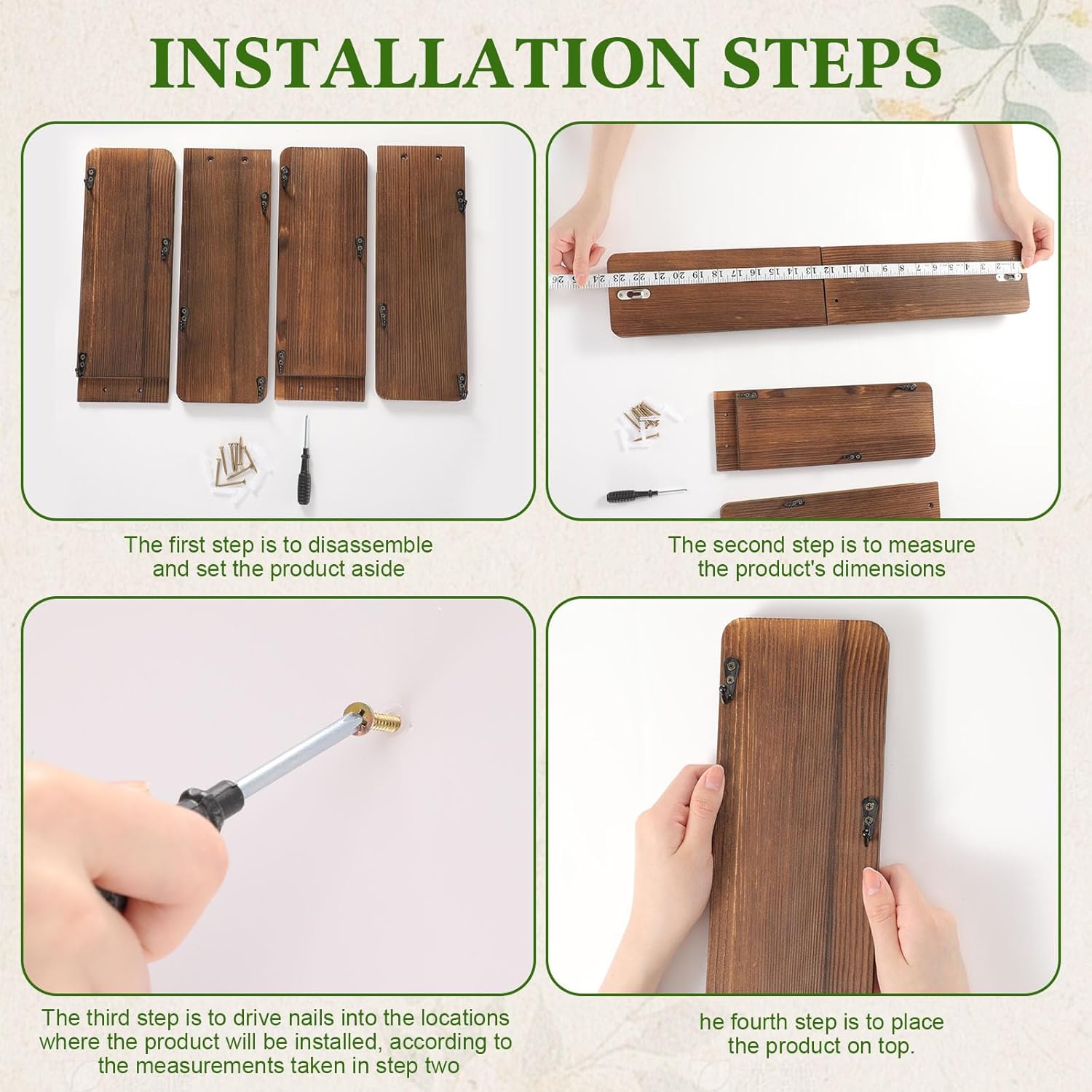 INSTALLATION STEPS

The first step is to disassemble and set the product aside

The second step is to measure the product's dimensions

The third step is to drive nails into the locations where the product will be installed, according to the measurements taken in step two

he fourth step is to place the product on top.