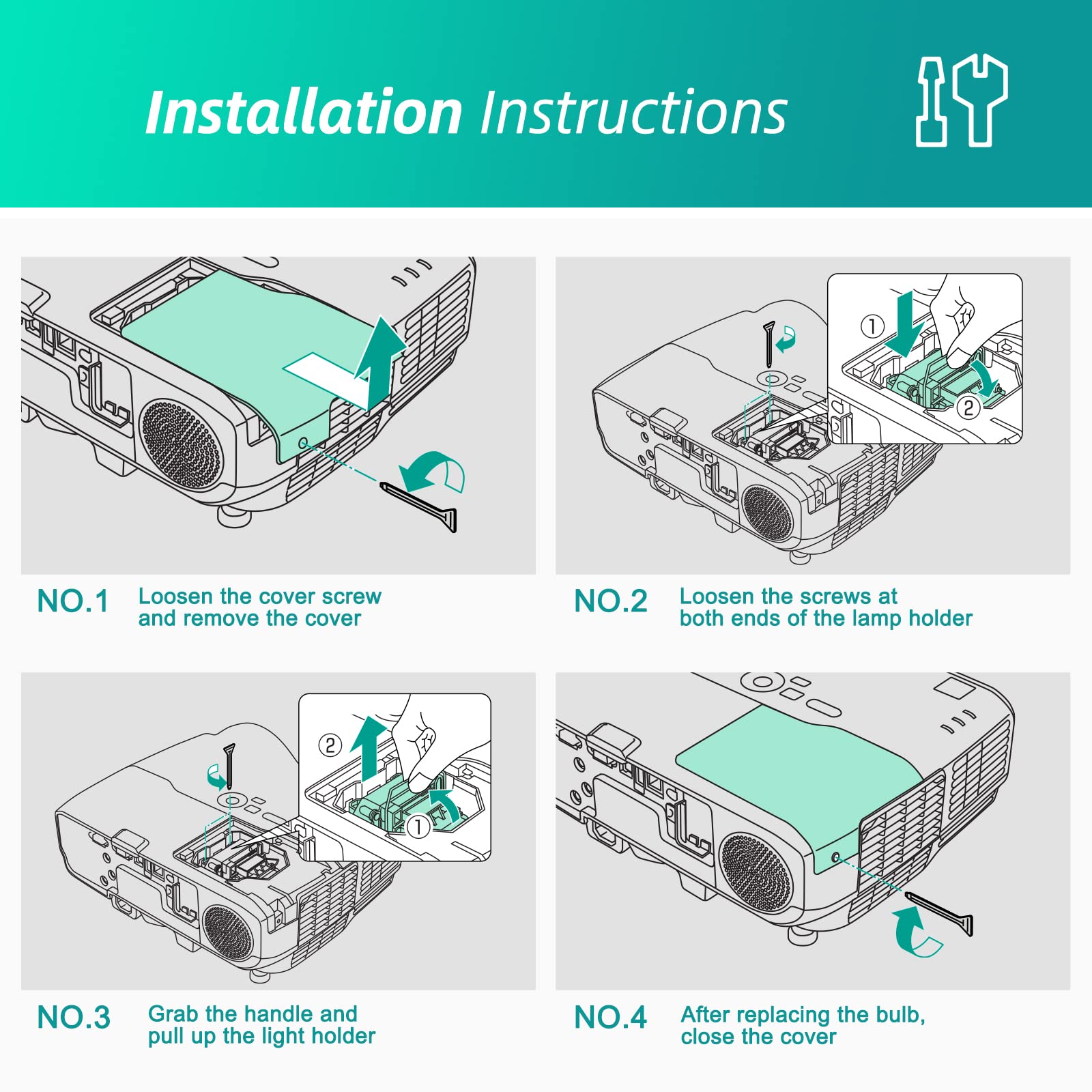 Installation Instructions

①
②

NO.1 Loosen the cover screw and remove the cover

NO.2 Loosen the screws at both ends of the lamp holder

②
①

NO.3 Grab the handle and pull up the light holder

NO.4 After replacing the bulb, close the cover