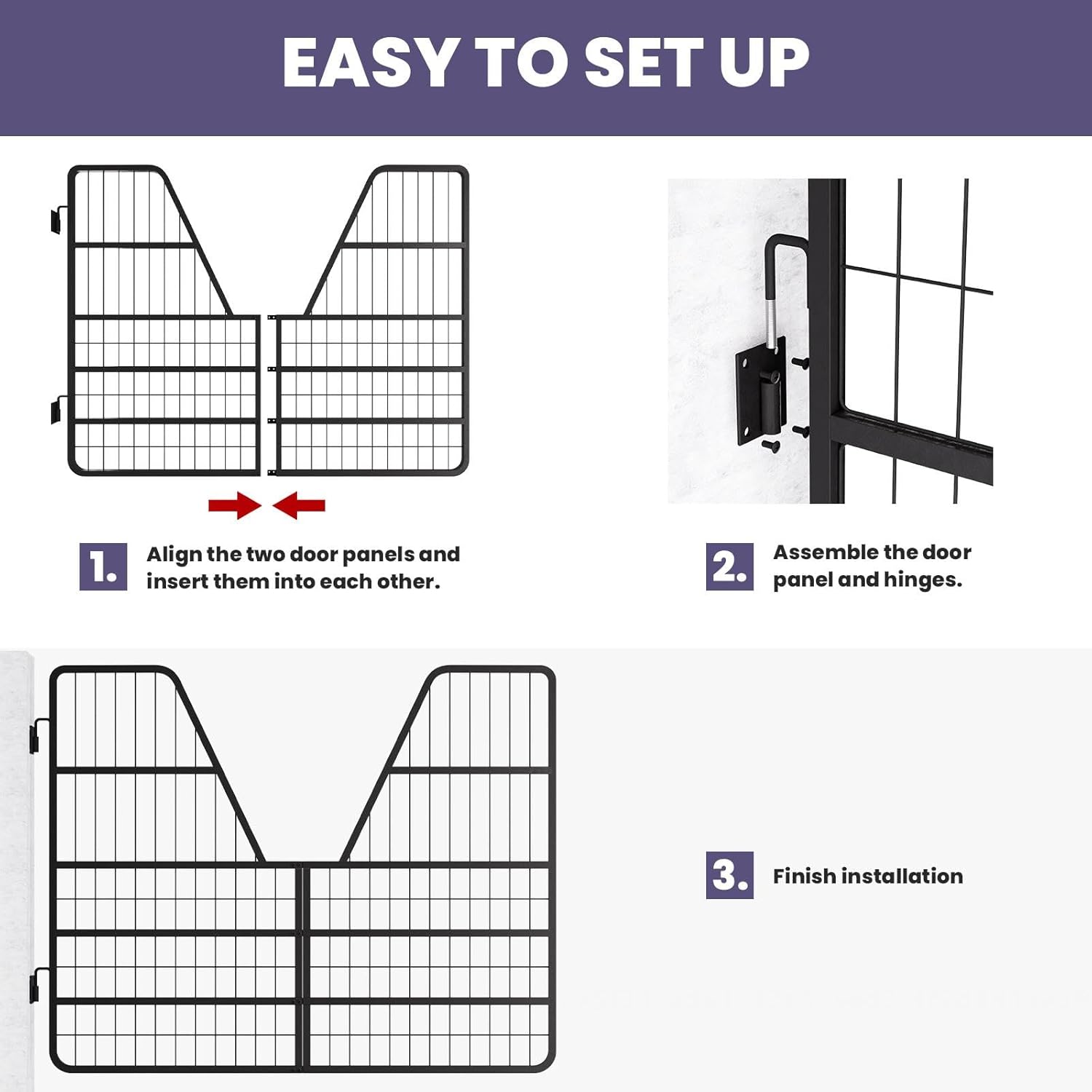 EASY TO SET UP

1. Align the two door panels and insert them into each other.

2. Assemble the door panel and hinges.

3. Finish installation