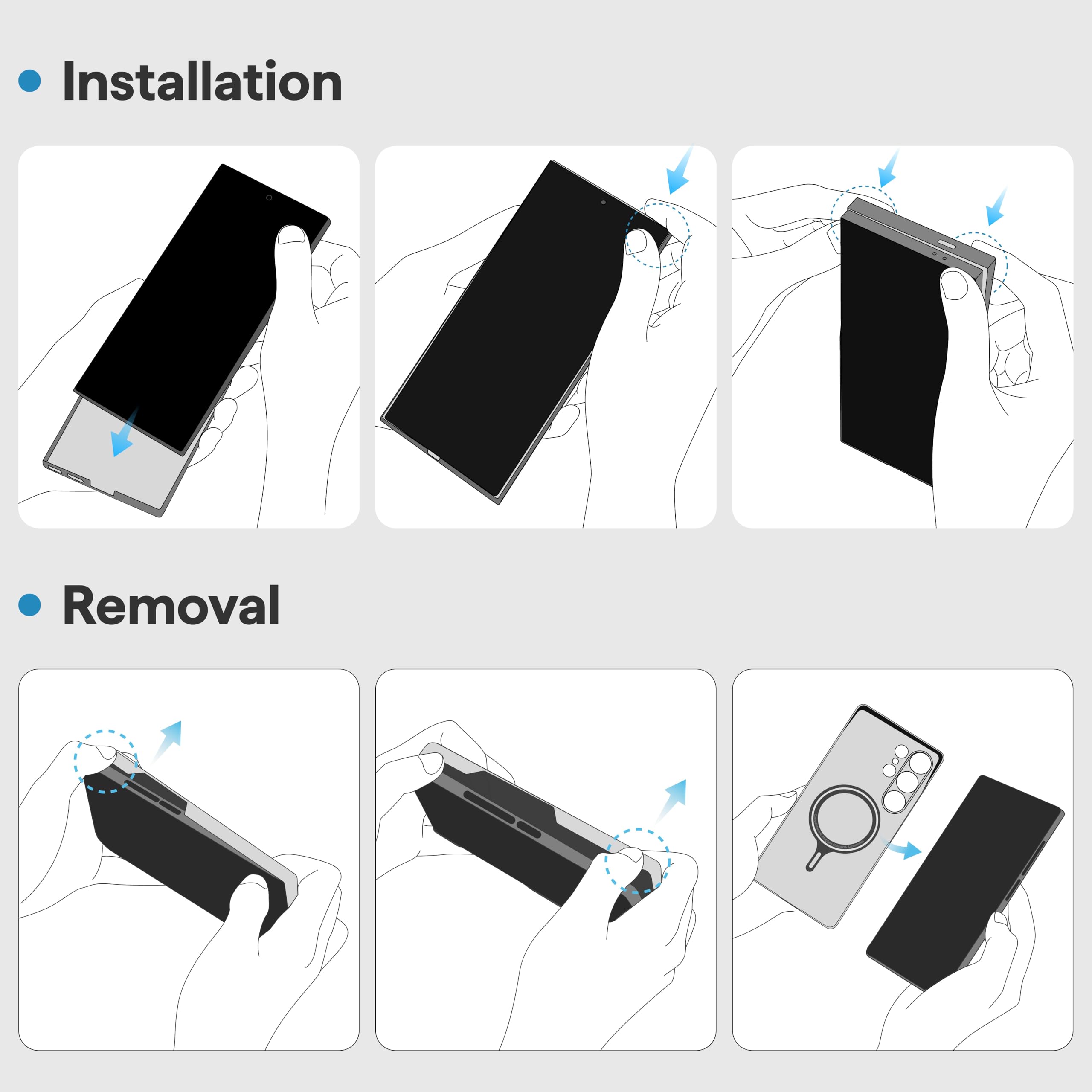 Installation

Removal