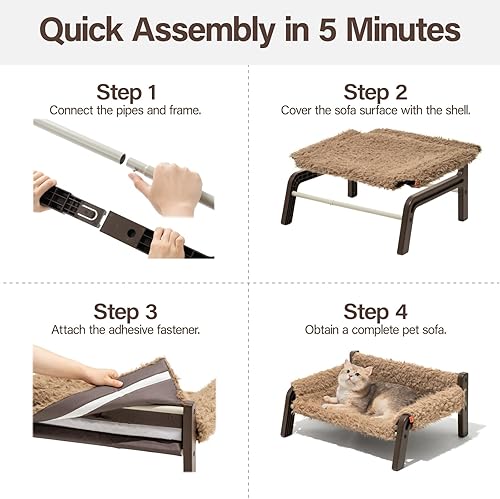 Quick Assembly in 5 Minutes

Step 1
Connect the pipes and frame.

Step 2
Cover the sofa surface with the shell.

Step 3
Attach the adhesive fastener.

Step 4
Obtain a complete pet sofa.