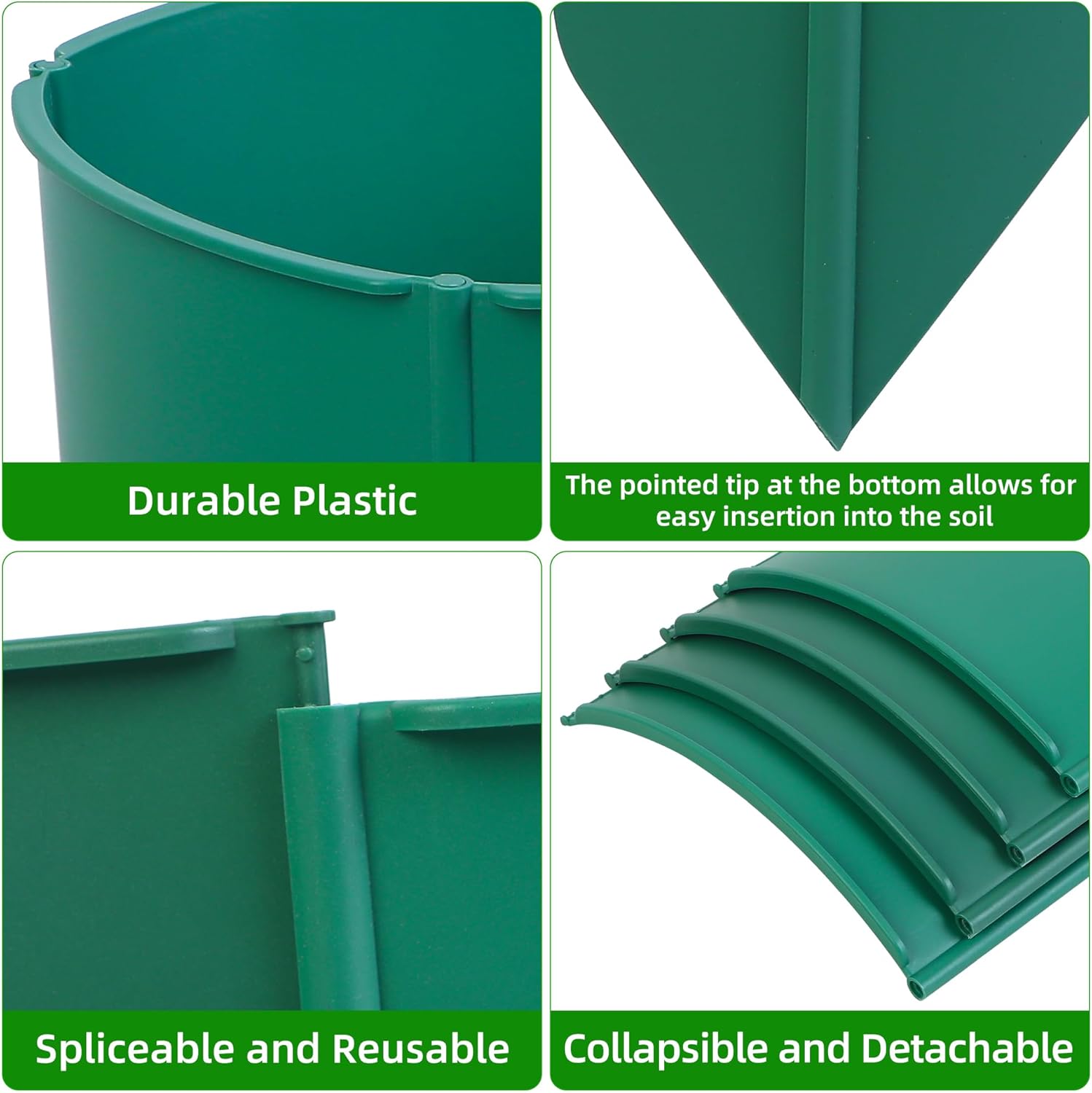 Durable Plastic

The pointed tip at the bottom allows for easy insertion into the soil

Spliceable and Reusable

Collapsible and Detachable