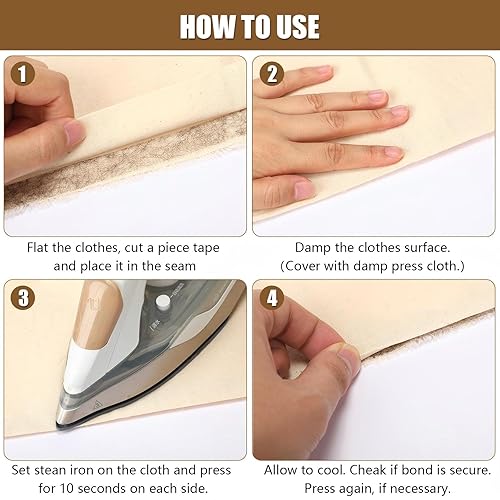 HOW TO USE

1

Flat the clothes, cut a piece tape and place it in the seam

2

Damp the clothes surface. (Cover with damp press cloth.)

3

Set stean iron on the cloth and press for 10 seconds on each side.

4

Allow to cool. Cheak if bond is secure. Press again, if necessary.