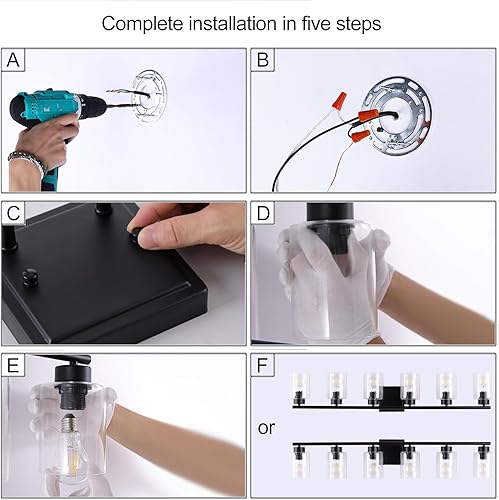 Complete installation in five steps

A

B

C

D

E

F

or