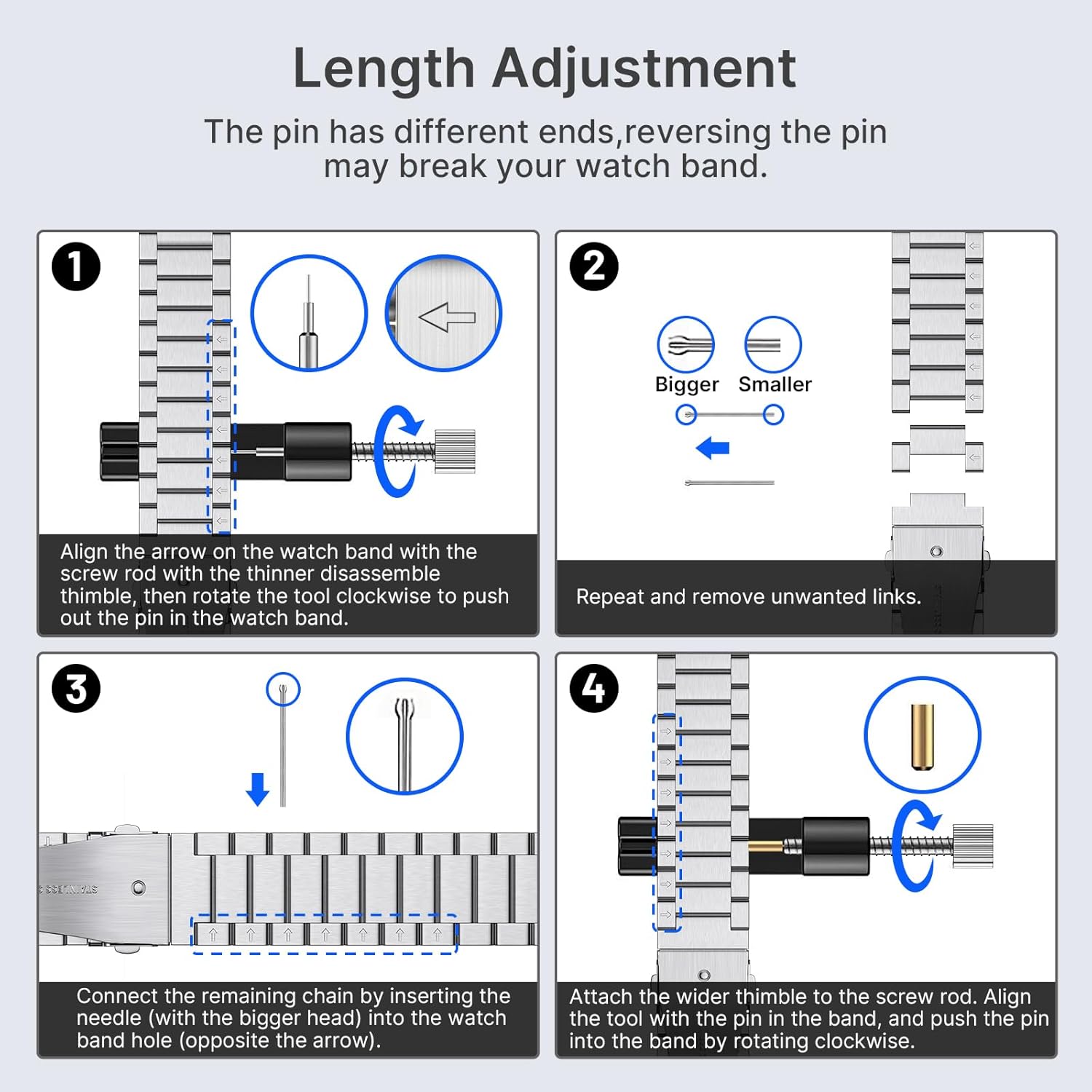 Length Adjustment

The pin has different ends,reversing the pin may break your watch band.

1

Align the arrow on the watch band with the screw rod with the thinner disassemble thimble, then rotate the tool clockwise to push out the pin in the watch band.

2

Bigger Smaller

Repeat and remove unwanted links.

3

STAINLESS S

Connect the remaining chain by inserting the needle (with the bigger head) into the watch band hole (opposite the arrow).

4

Attach the wider thimble to the screw rod. Align the tool with the pin in the band, and push the pin into the band by rotating clockwise.