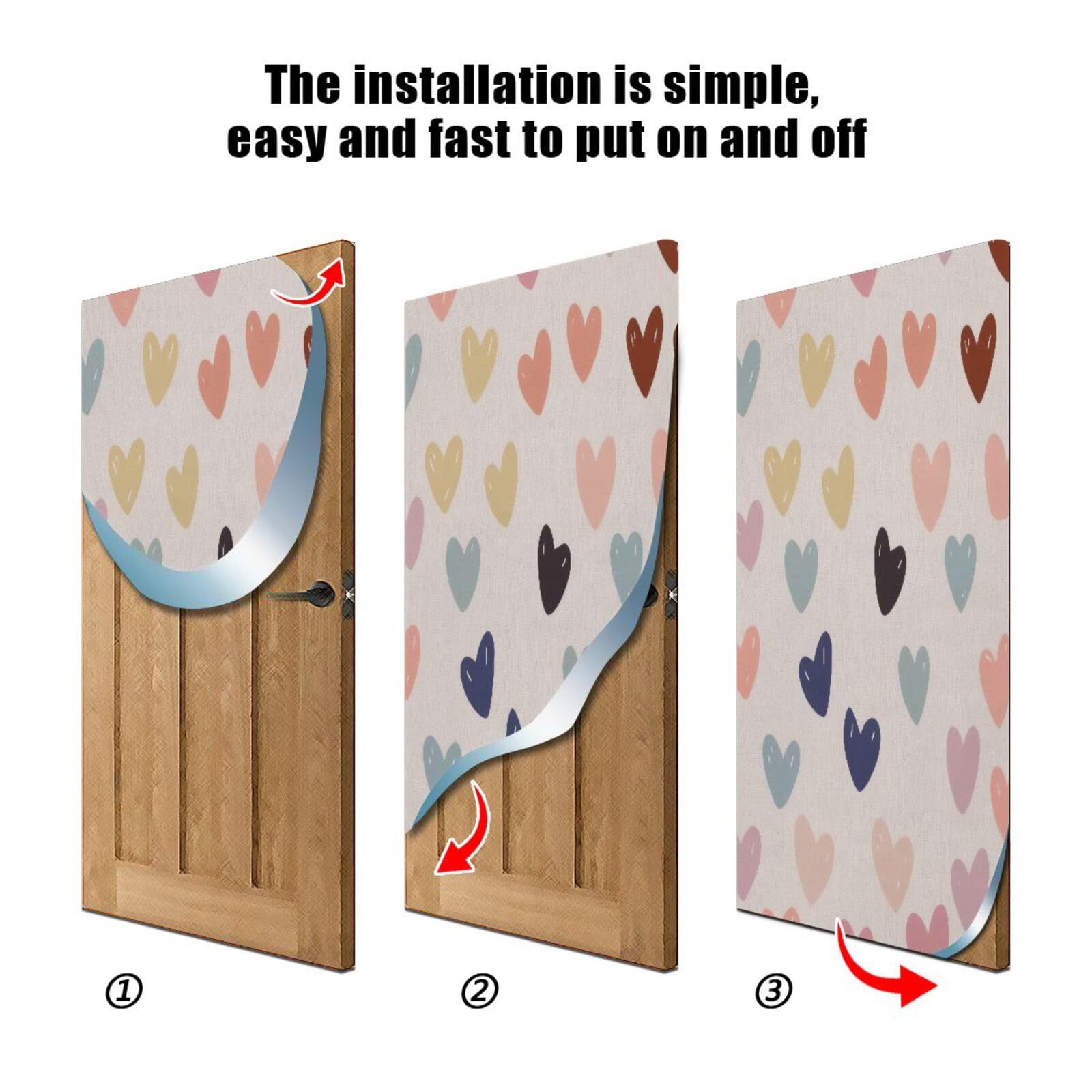 The installation is simple, easy and fast to put on and off

①

②

③