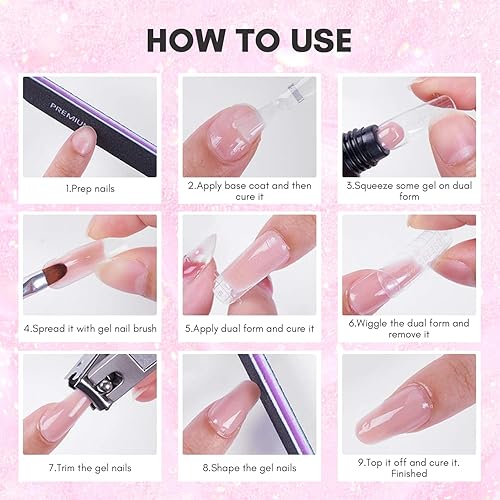 HOW TO USE

PREMIUM

1.Prep nails

2.Apply base coat and then cure it

3.Squeeze some gel on dual form

4.Spread it with gel nail brush

5.Apply dual form and cure it

6.Wiggle the dual form and remove it

7.Trim the gel nails

8.Shape the gel nails

9.Top it off and cure it. Finished