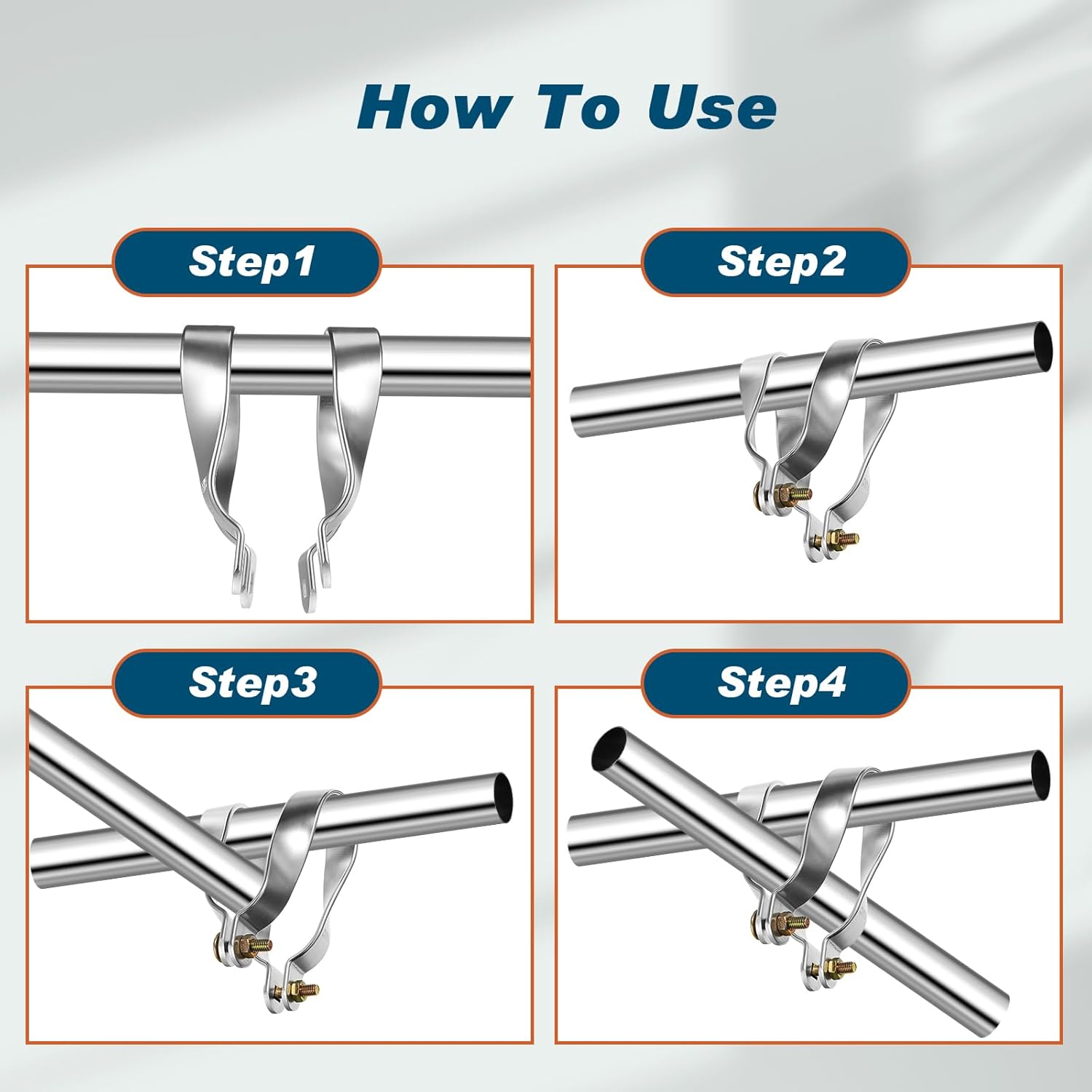 How To Use

Step1

Step2

Step3

Step4