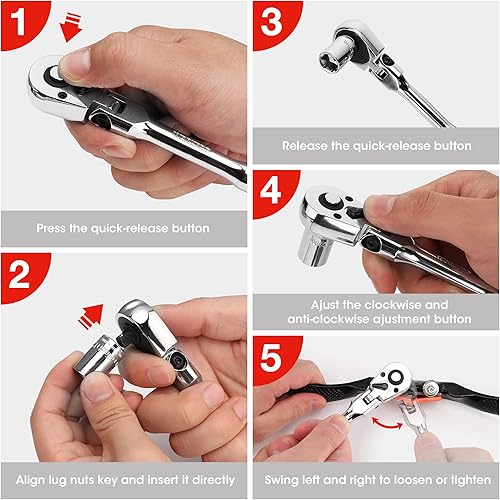 1

Press the quick-release button

2

Align lug nuts key and insert it directly

3

Release the quick-release button

4

Ajust the clockwise and anti-clockwise ajustment button

5

Swing left and right to loosen or tighten