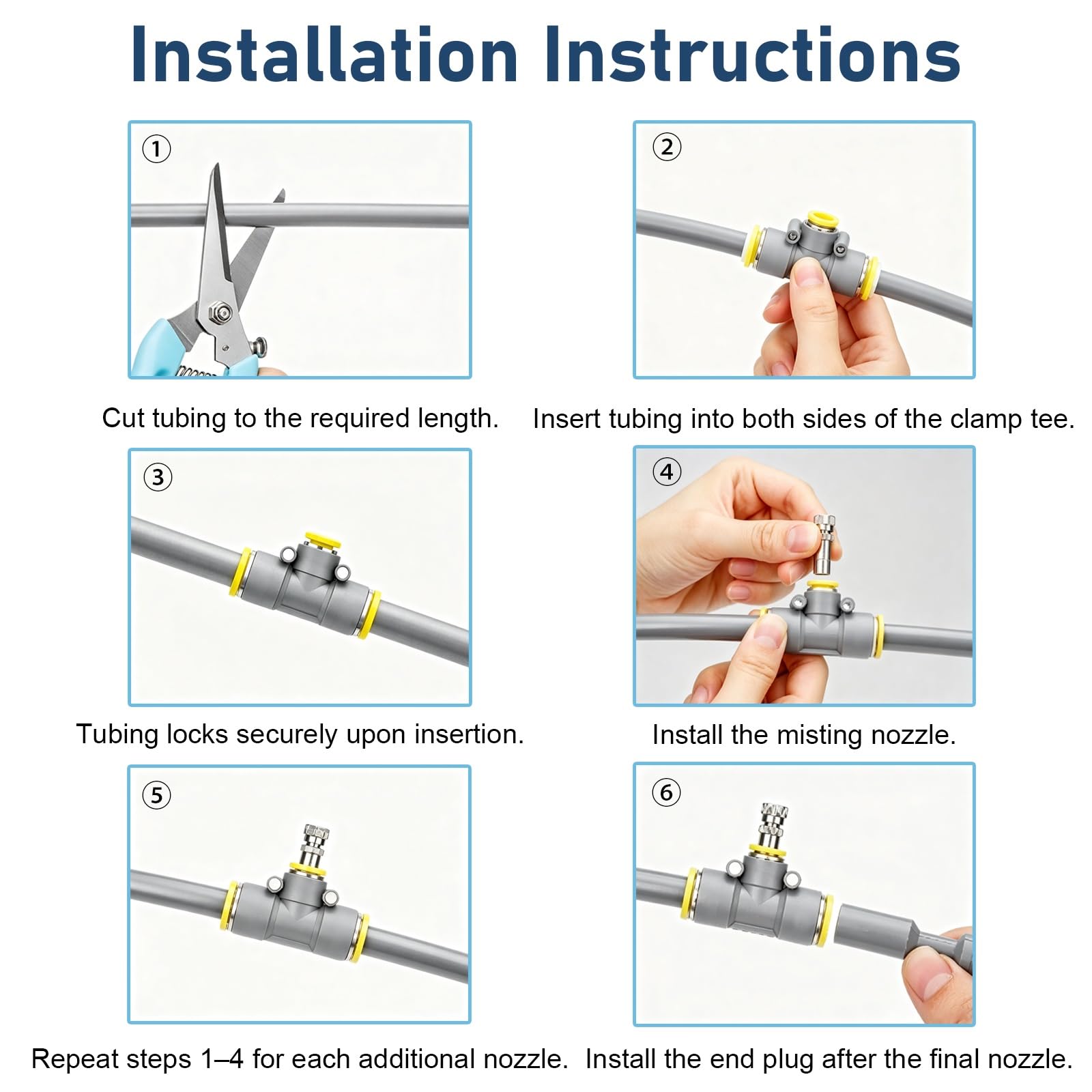 Installation Instructions

①

Cut tubing to the required length.

②

Insert tubing into both sides of the clamp tee.

③

Tubing locks securely upon insertion.

④

Install the misting nozzle.

⑤

Repeat steps 1–4 for each additional nozzle.

⑥

Install the end plug after the final nozzle.