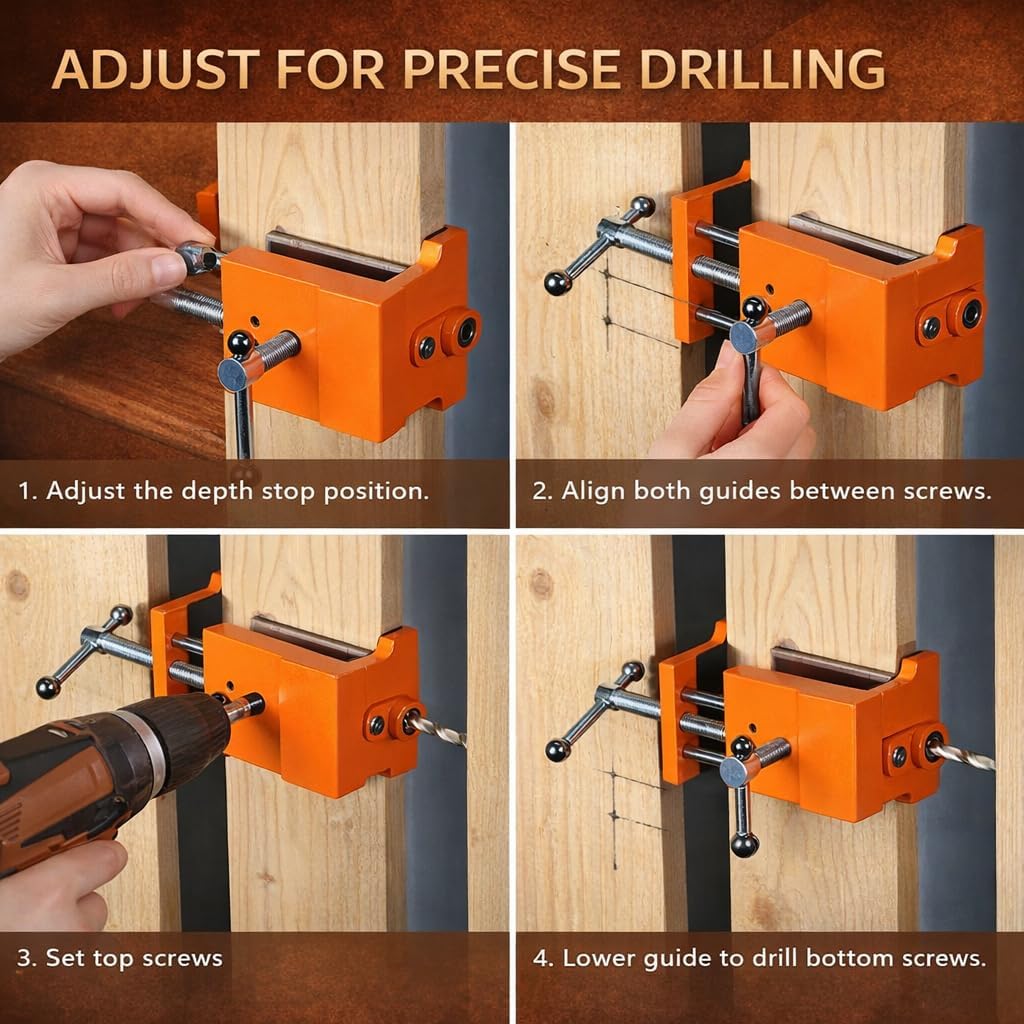 ADJUST FOR PRECISE DRILLING

1. Adjust the depth stop position.

2. Align both guides between screws.

3. Set top screws

4. Lower guide to drill bottom screws.