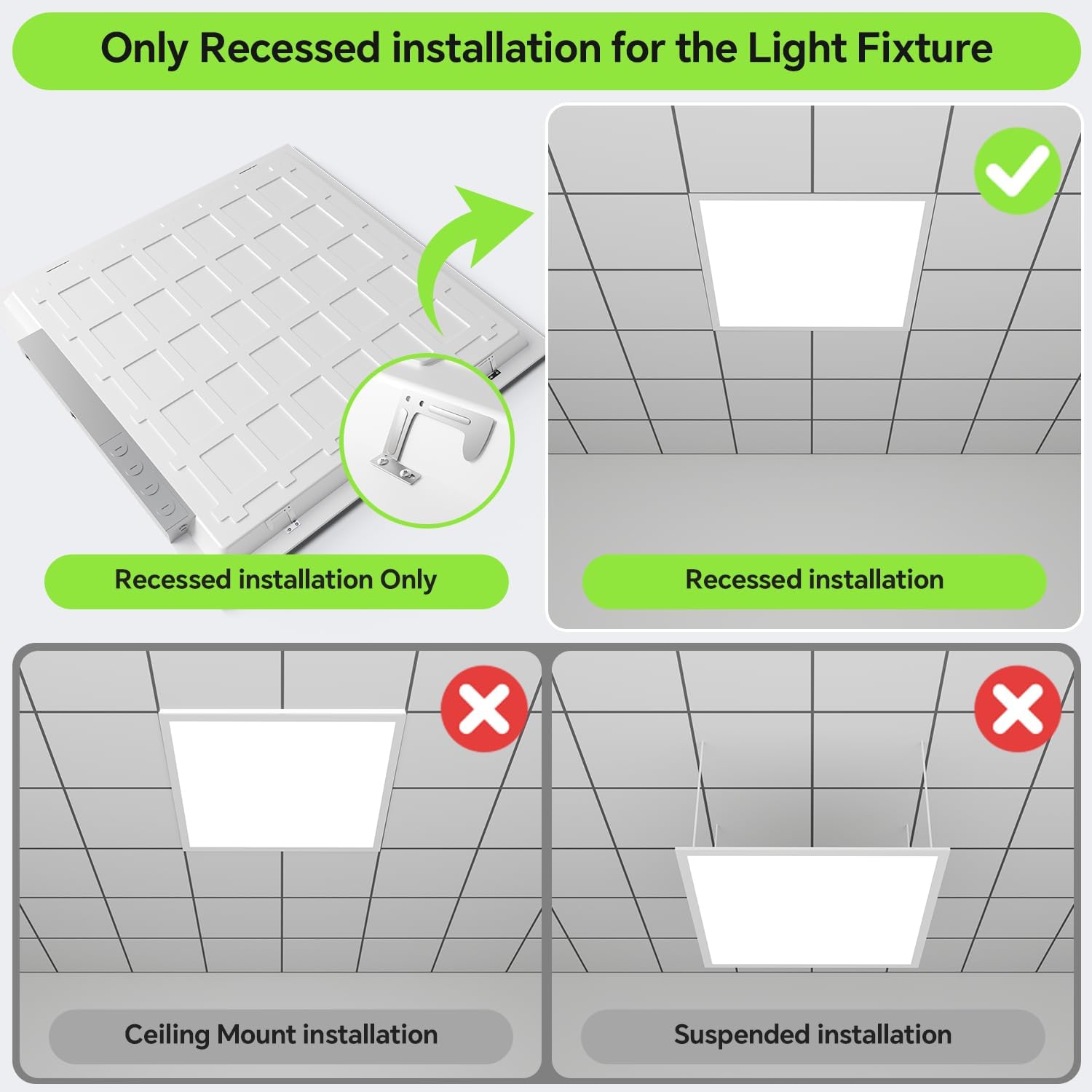 Only Recessed installation for the Light Fixture

Recessed installation Only

Recessed installation

Ceiling Mount installation

Suspended installation