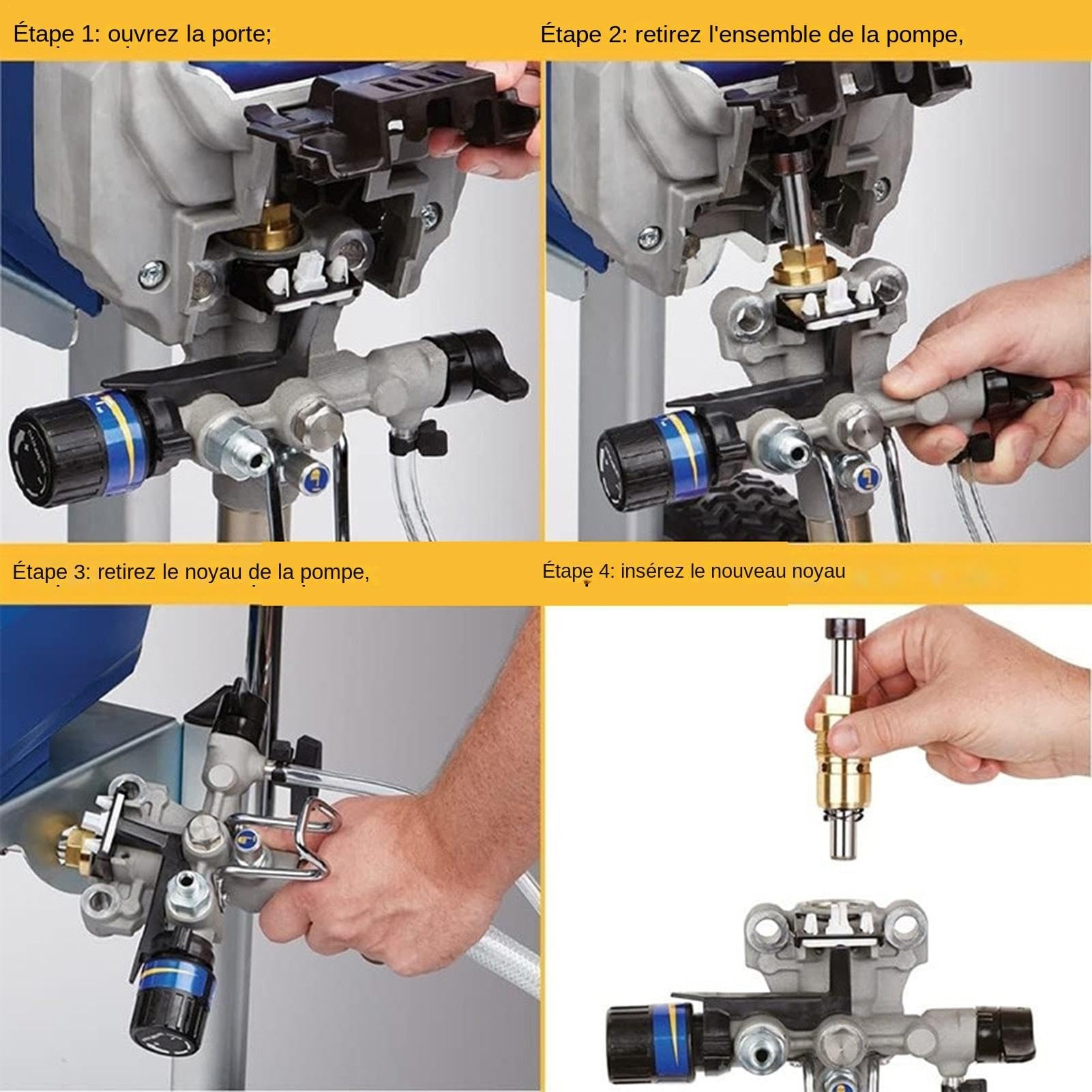 Étape 1: ouvrez la porte;

Étape 2: retirez l'ensemble de la pompe,

Étape 3: retirez le noyau de la pompe,

Étape 4: insérez le nouveau noyau