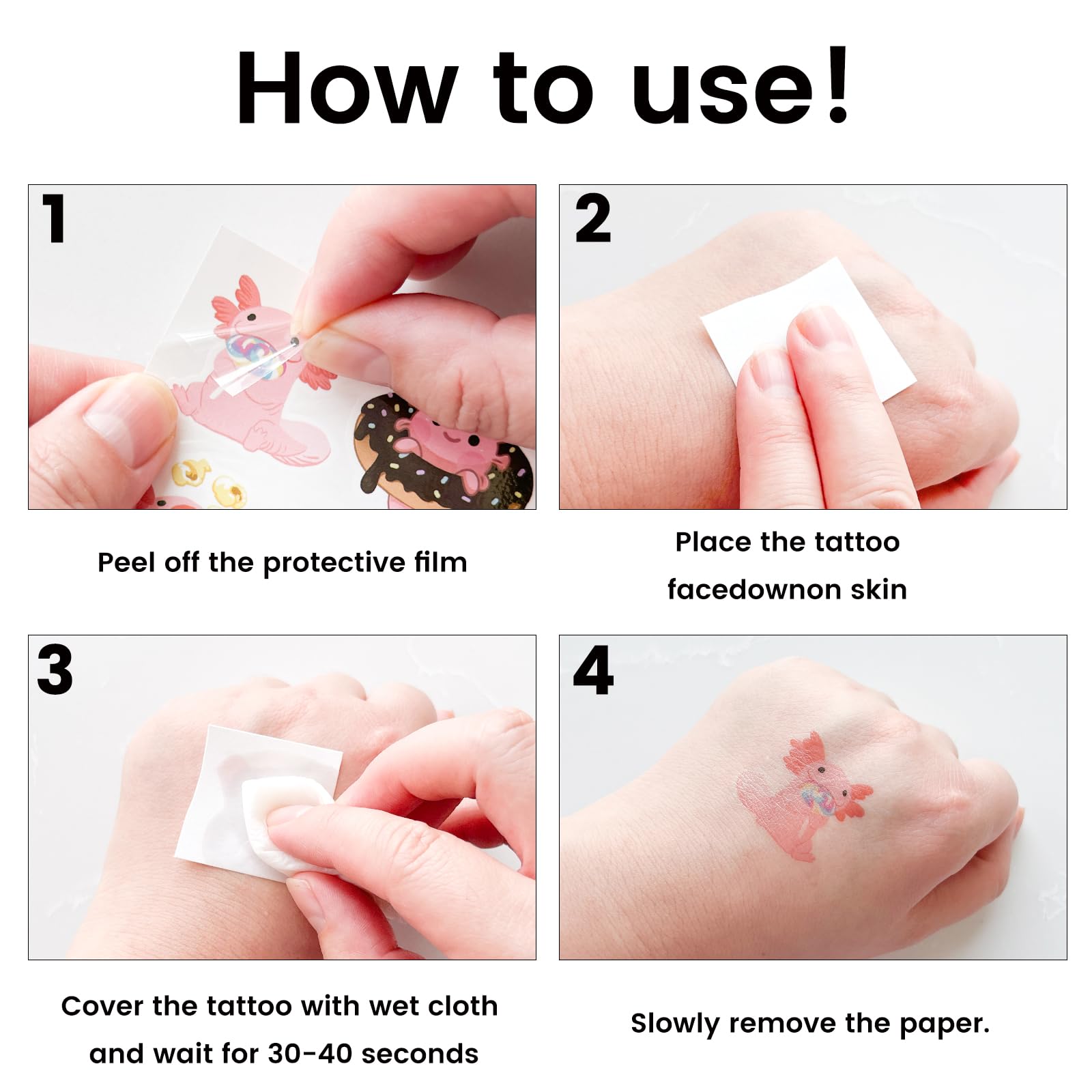 How to use!

1

Peel off the protective film

2

Place the tattoo facedownon skin

3

Cover the tattoo with wet cloth and wait for 30-40 seconds

4

Slowly remove the paper.