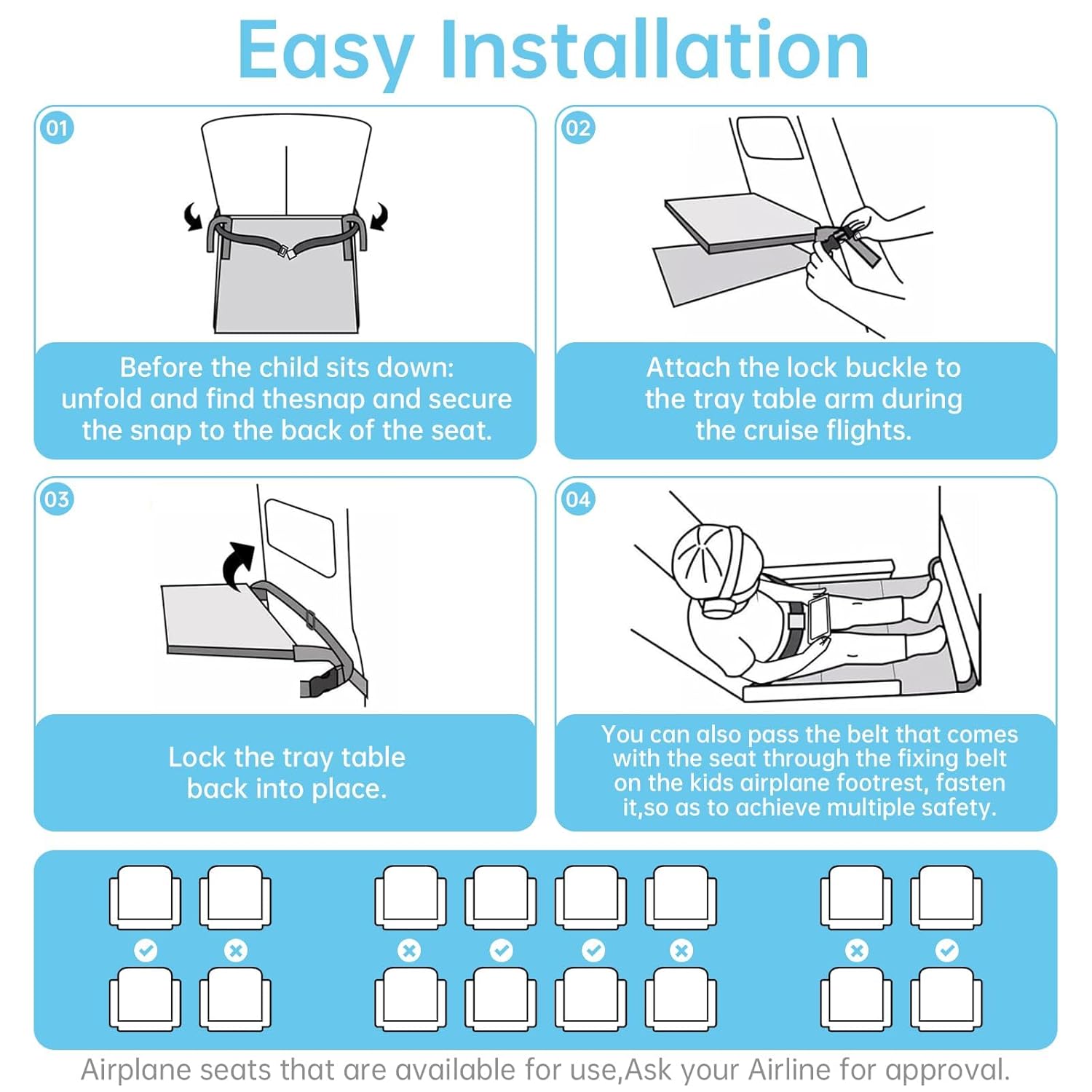 Easy Installation

01

Before the child sits down: unfold and find thesnap and secure the snap to the back of the seat.

02

Attach the lock buckle to the tray table arm during the cruise flights.

03

Lock the tray table back into place.

04

You can also pass the belt that comes with the seat through the fixing belt on the kids airplane footrest, fasten it,so as to achieve multiple safety.

Airplane seats that are available for use,Ask your Airline for approval.